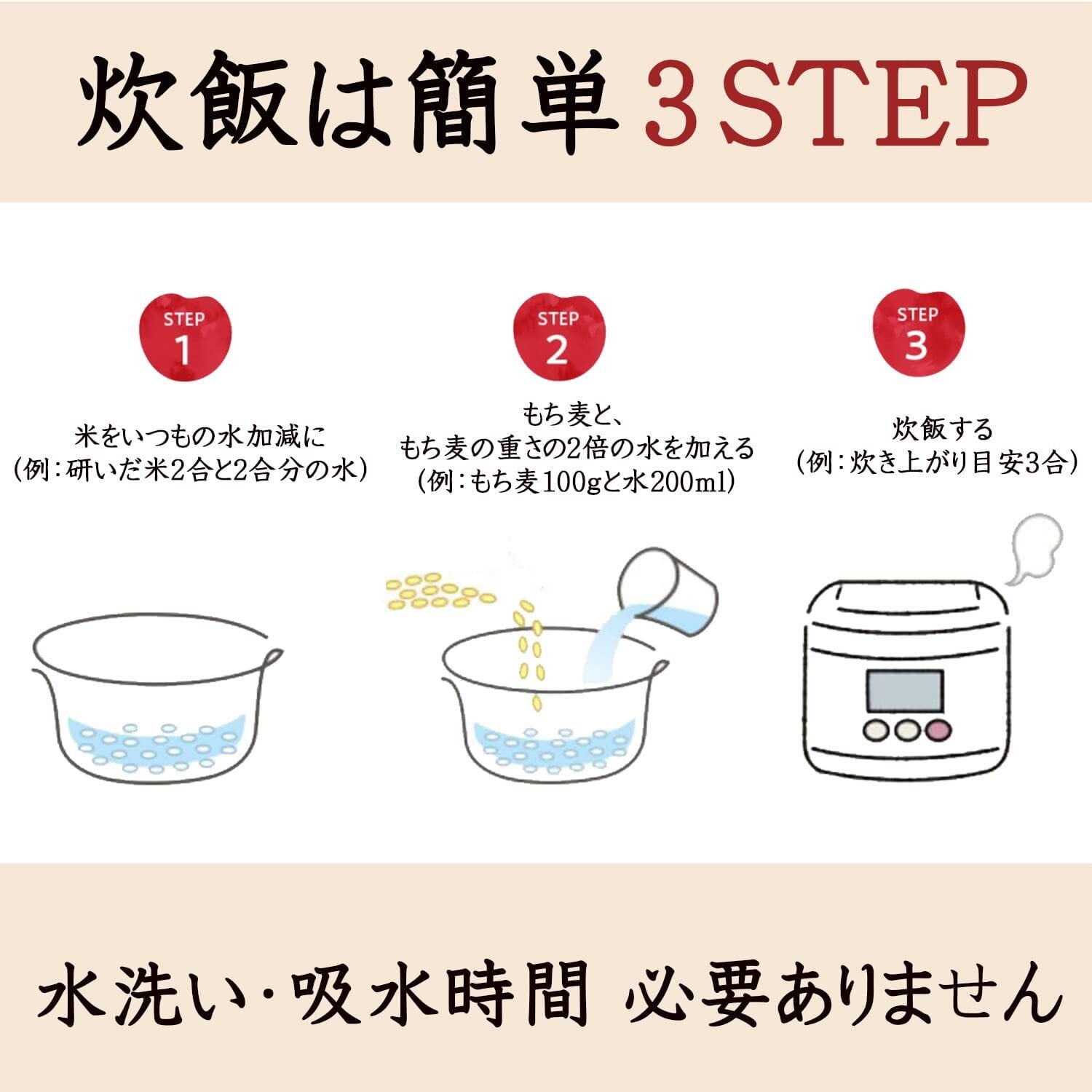 炊飯は簡単 3STEP

STEP 1

米をいつもの水加減に
(例：研いだ米2合と2合分の水)

STEP 2

もち麦と、
もち麦の重さの2倍の水を加える
(例：もち麦100gと水200ml)

STEP 3

炊飯する
(例：炊き上がり目安3合)

水洗い・吸水時間 必要ありません