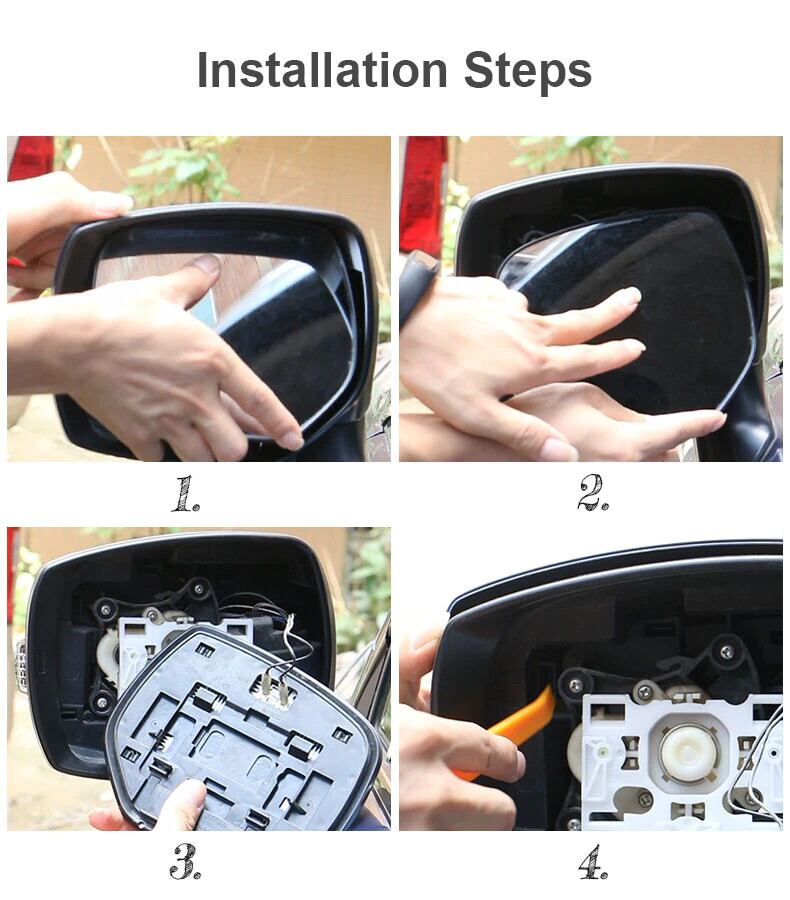 Installation Steps

1.

2.

3.

4.