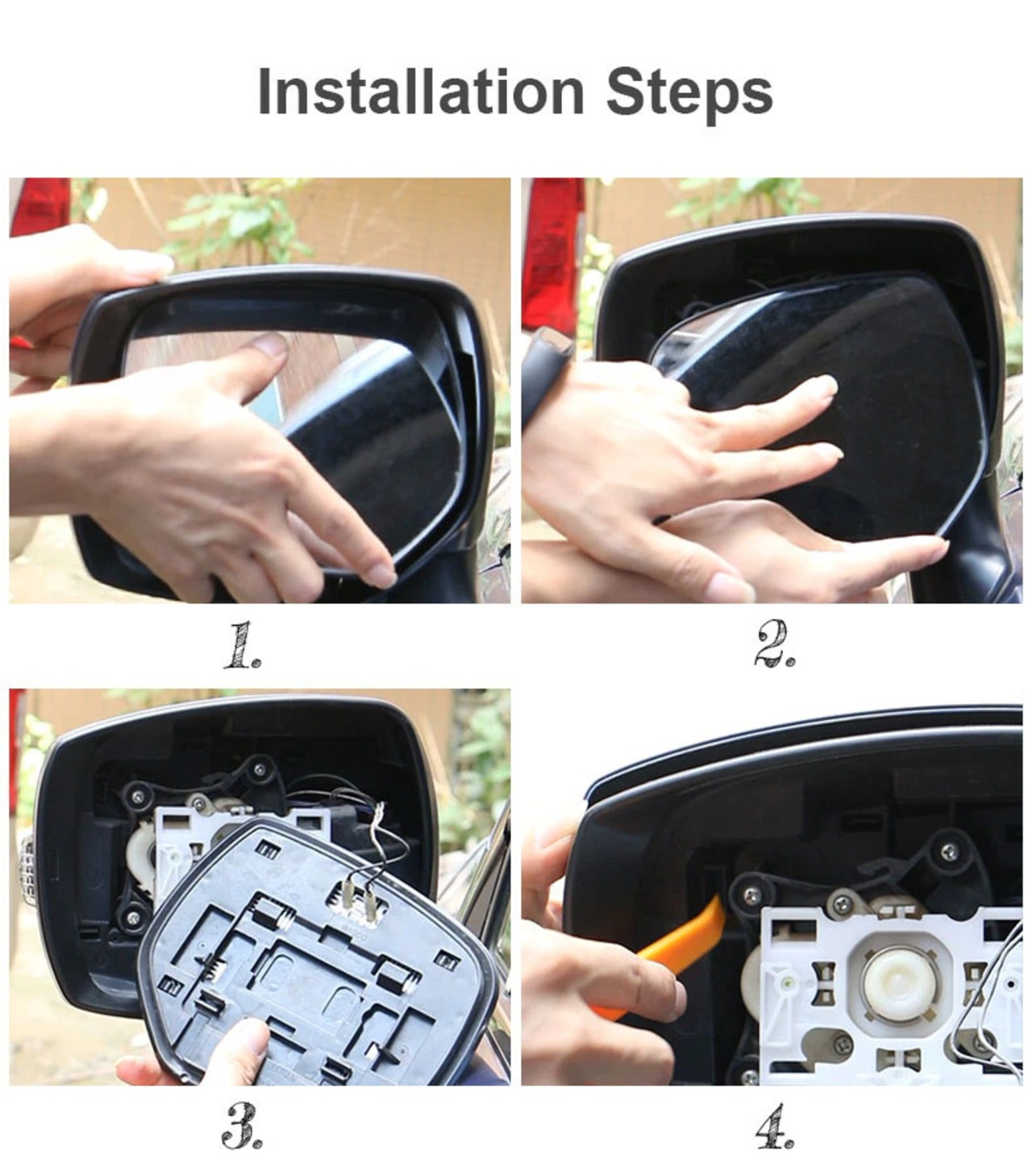 Installation Steps

1.

2.

3.

4.