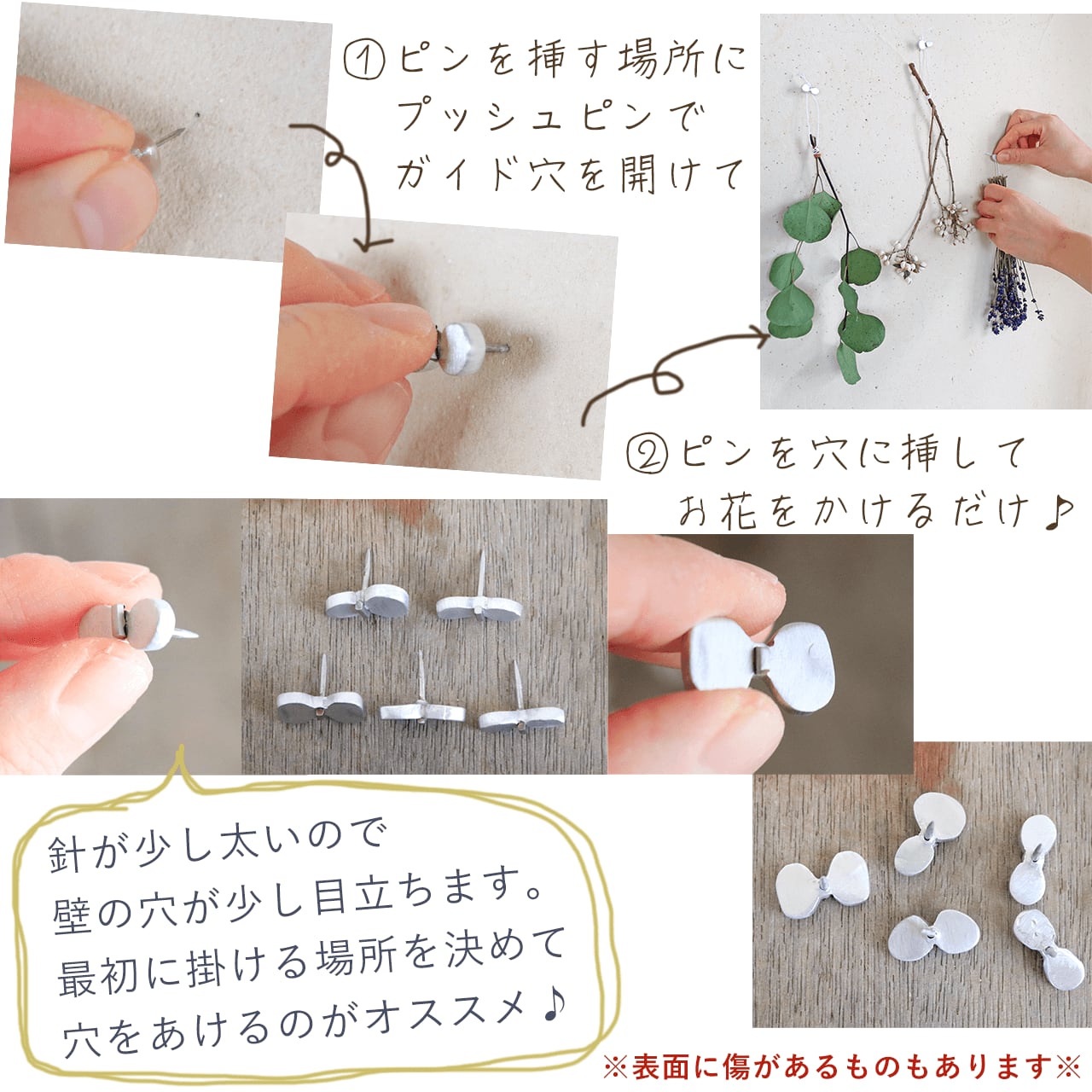 ①ピンを挿す場所に
プッシュピンで
ガイド穴を開けて

②ピンを穴に挿して
お花をかけるだけ♪

針が少し太いので
壁の穴が少し目立ちます。
最初に掛ける場所を決めて
穴をあけるのがオススメ♪

※表面に傷があるものもあります※