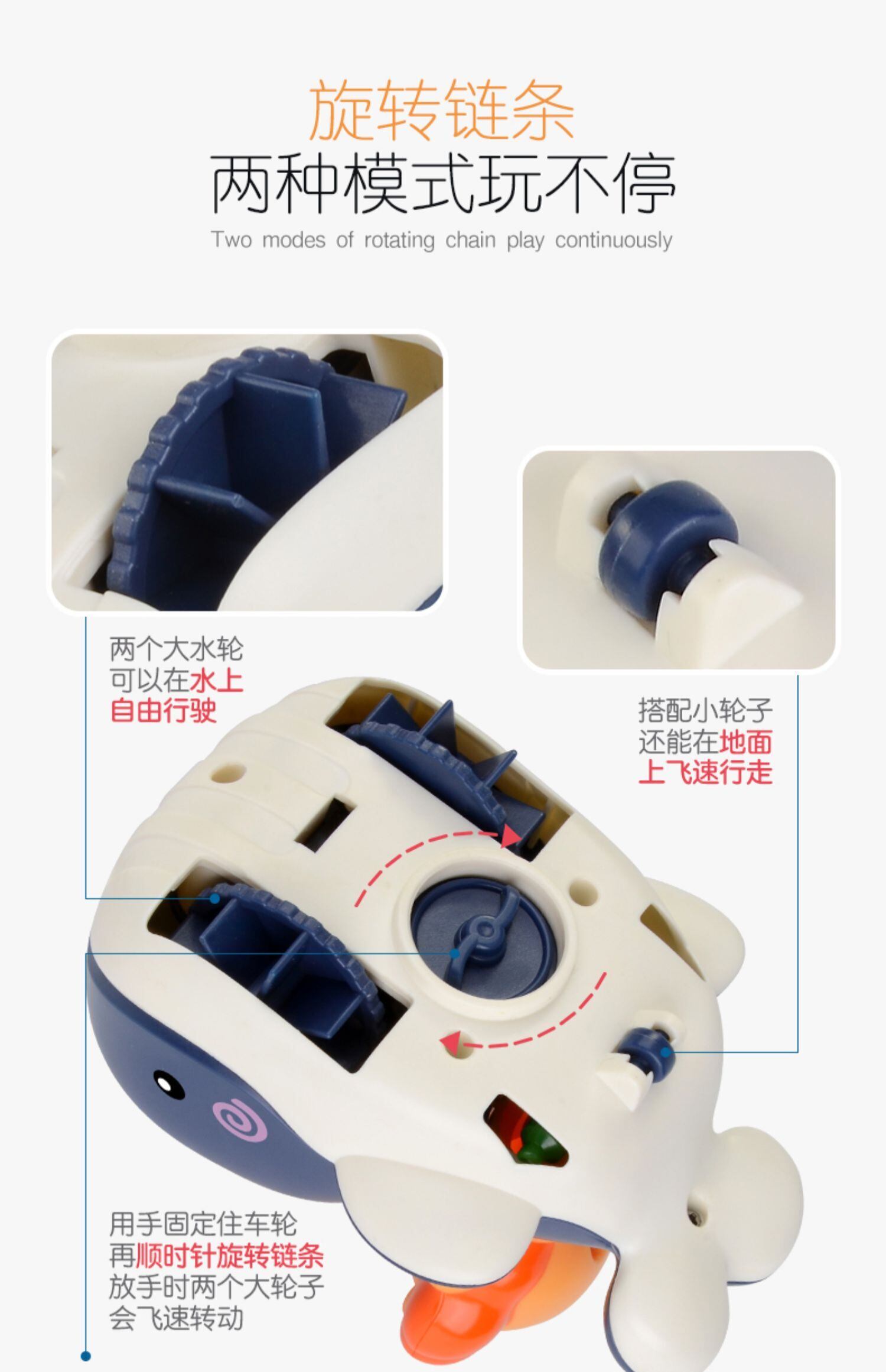 旋转链条
两种模式玩不停
Two modes of rotating chain play continuously

两个大水轮
可以在水上
自由行驶

搭配小轮子
还能在地面
上飞速行走

用手固定住车轮
再顺时针旋转链条
放手时两个大轮子
会飞速转动