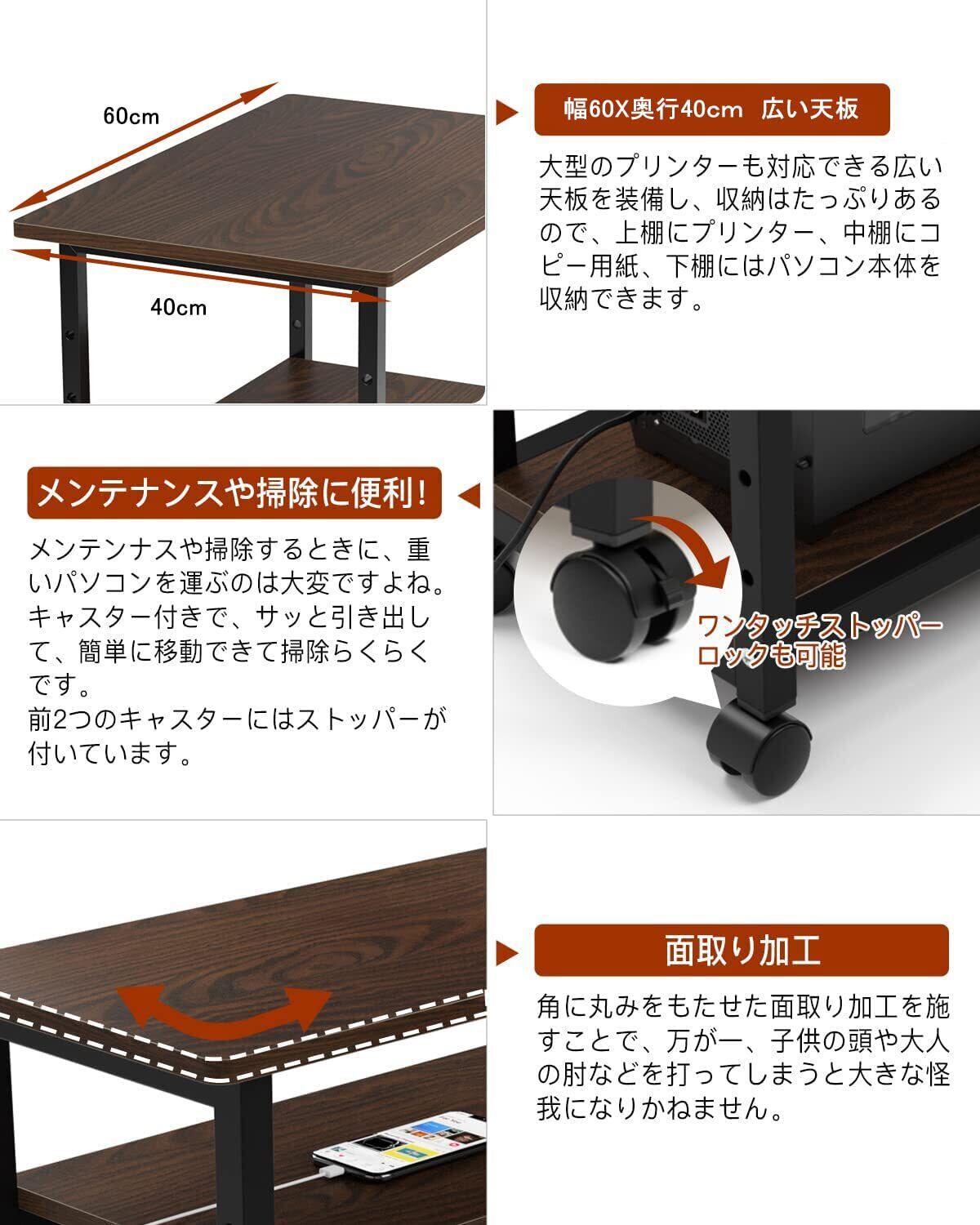 60cm

40cm

幅60X奥行40cm 広い天板

大型のプリンターも対応できる広い天板を装備し、収納はたっぷりあるので、上棚にプリンター、中棚にコピー用紙、下棚にはパソコン本体を収納できます。

メンテナンスや掃除に便利!

メンテンナスや掃除するときに、重いパソコンを運ぶのは大変ですよね。キャスター付きで、サッと引き出して、簡単に移動できて掃除らくらくです。
前2つのキャスターにはストッパーが付いています。

ワンタッチストッパーロックも可能

面取り加工

角に丸みをもたせた面取り加工を施すことで、万が一、子供の頭や大人の肘などを打ってしまうと大きな怪我になりかねません。