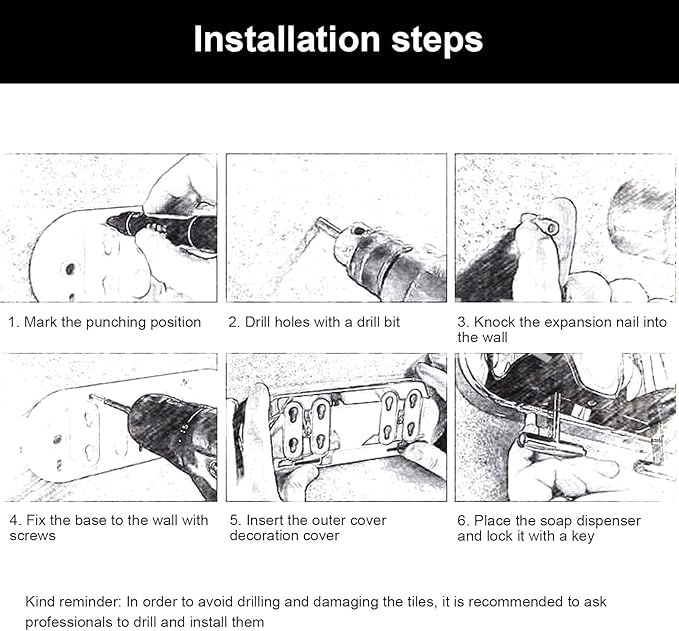 Installation steps

1. Mark the punching position

2. Drill holes with a drill bit

3. Knock the expansion nail into the wall

4. Fix the base to the wall with screws

5. Insert the outer cover decoration cover

6. Place the soap dispenser and lock it with a key

Kind reminder: In order to avoid drilling and damaging the tiles, it is recommended to ask professionals to drill and install them