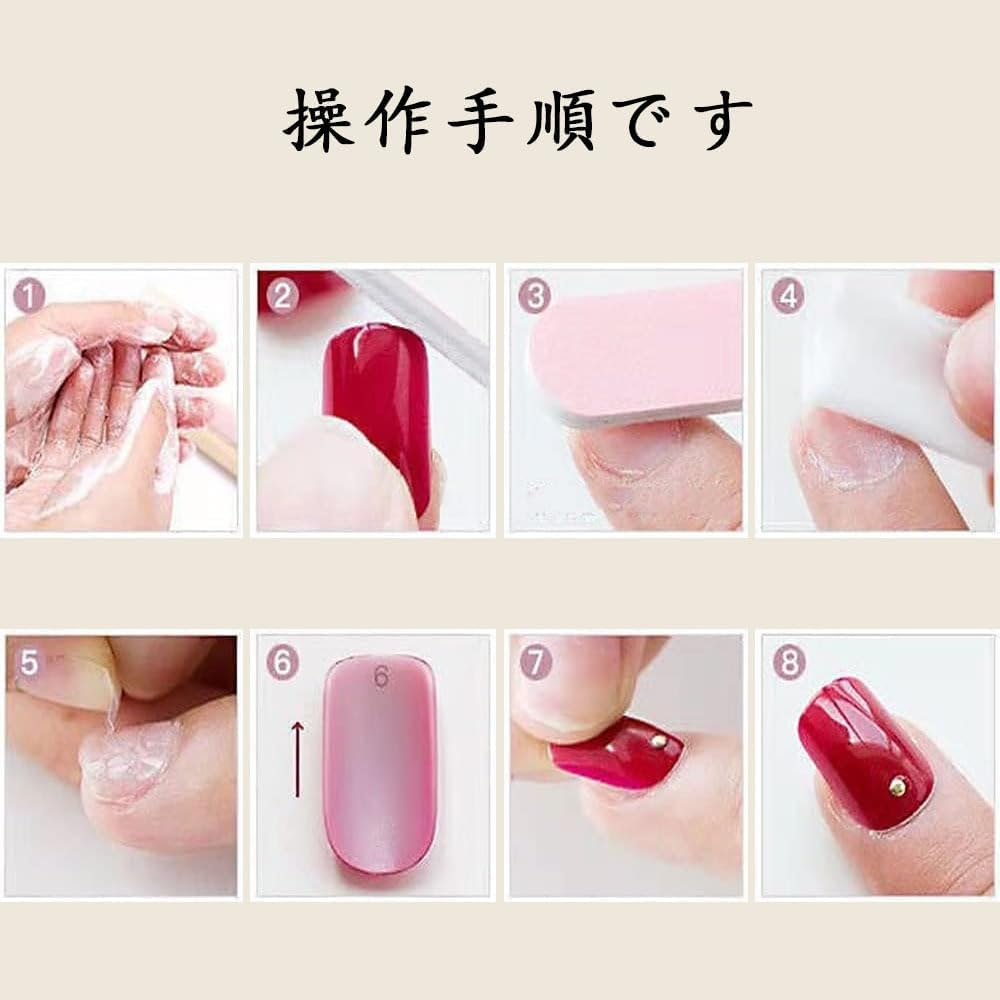 操作手順です

1

2

3

4

5

6

6

7

8