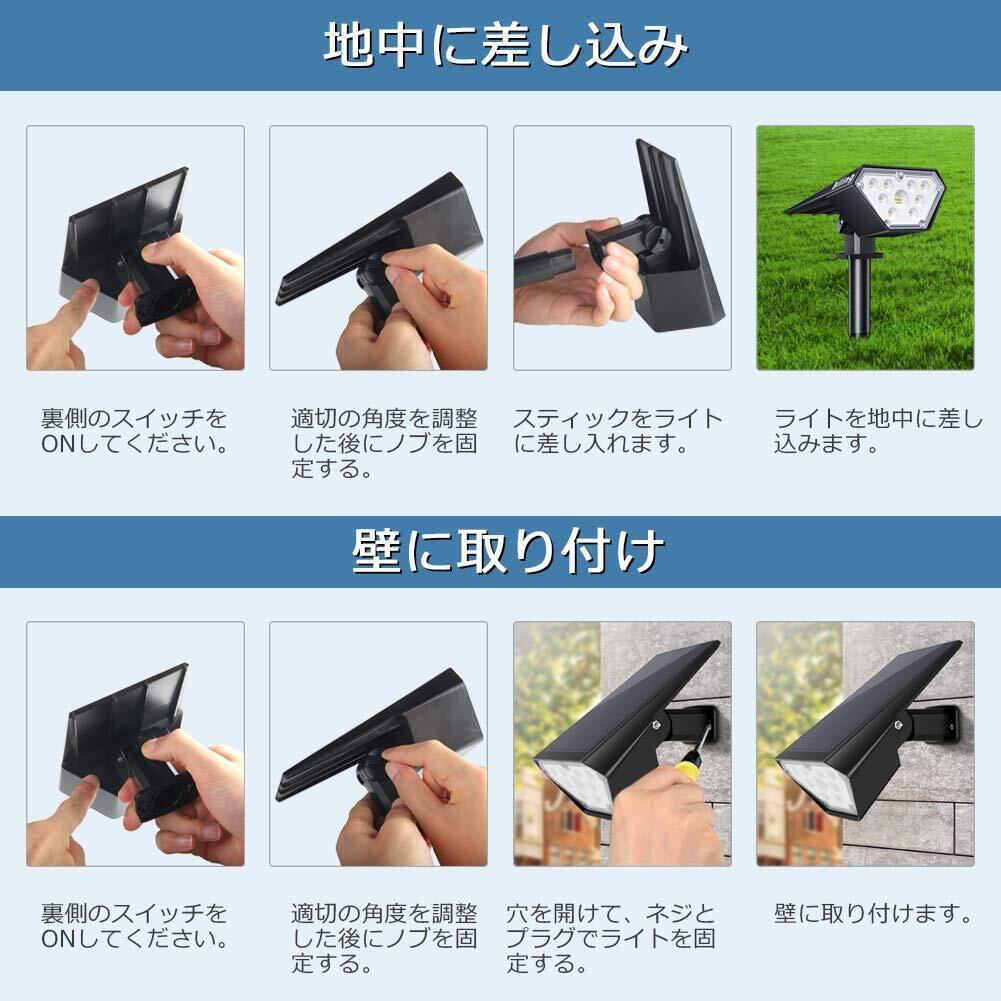 地中に差し込み

裏側のスイッチをONしてください。

適切の角度を調整した後にノブを固定する。

スティックをライトに差し入れます。

ライトを地中に差し込みます。

壁に取り付け

裏側のスイッチをONしてください。

適切の角度を調整した後にノブを固定する。

穴を開けて、ネジとプラグでライトを固定する。

壁に取り付けます。