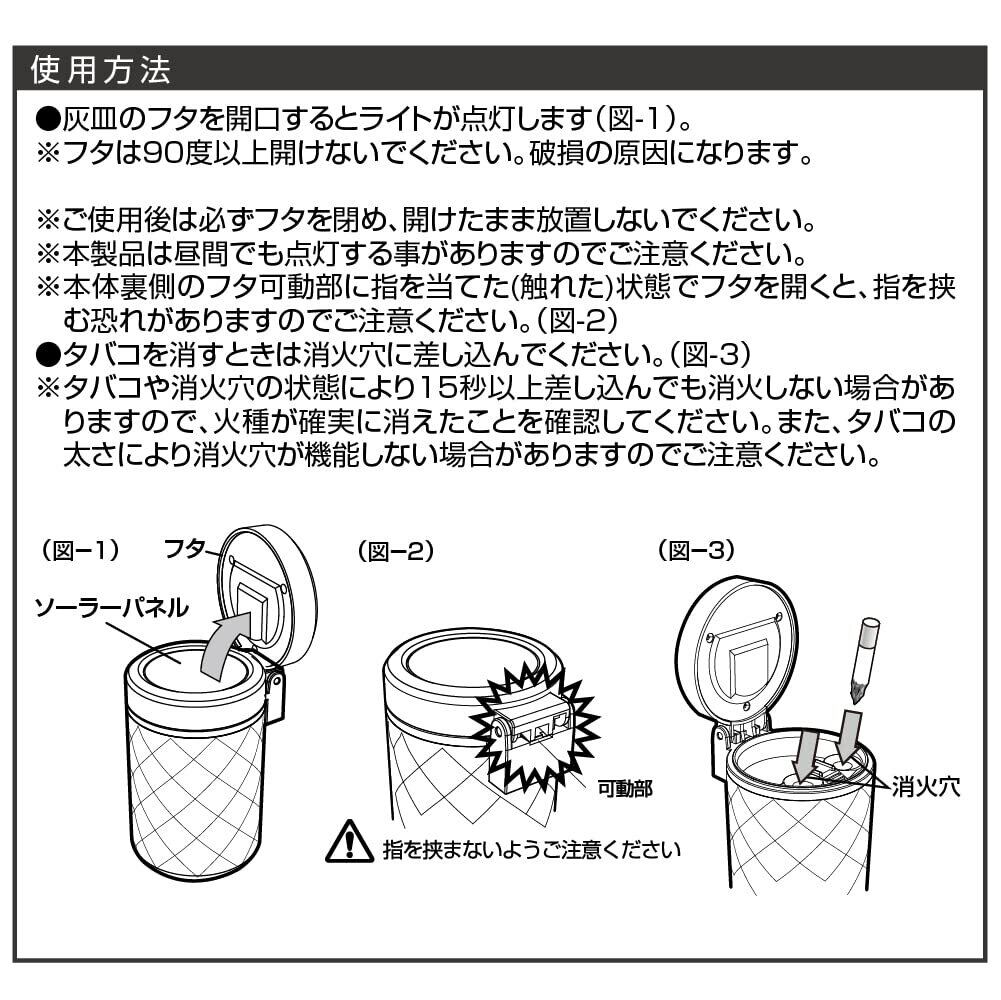 使用方法

●灰皿のフタを開口するとライトが点灯します(図-1)。
※フタは90度以上開けないでください。破損の原因になります。

※ご使用後は必ずフタを閉め、開けたまま放置しないでください。
※本製品は昼間でも点灯する事がありますのでご注意ください。
※本体裏側のフタ可動部に指を当てた(触れた)状態でフタを開くと、指を挟む恐れがありますのでご注意ください。(図-2)
●タバコを消すときは消火穴に差し込んでください。(図-3)
※タバコや消火穴の状態により15秒以上差し込んでも消火しない場合がありますので、火種が確実に消えたことを確認してください。また、タバコの太さにより消火穴が機能しない場合がありますのでご注意ください。

(図ー1)
フタ
ソーラーパネル

(図ー2)
可動部
指を挟まないようご注意ください

(図ー3)
消火穴