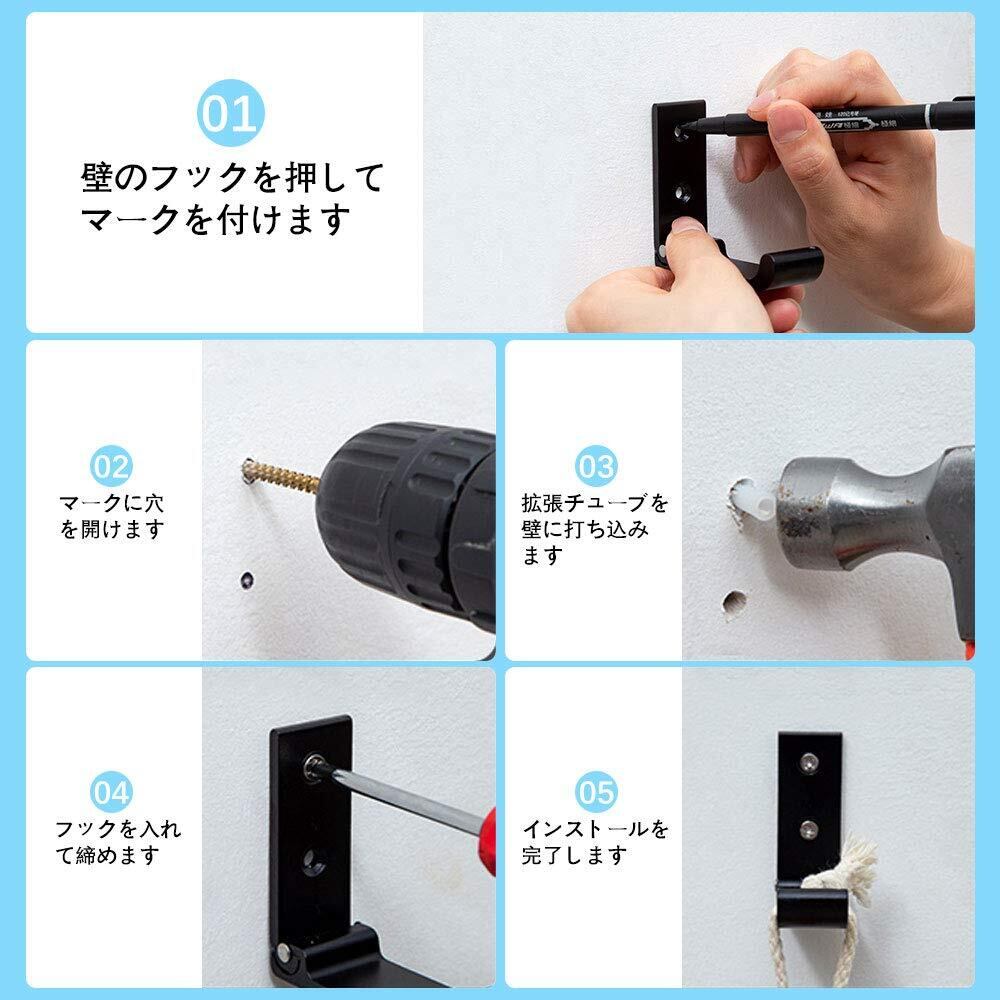 01
壁のフックを押してマークを付けます

02
マークに穴を開けます

03
拡張チューブを壁に打ち込みます

04
フックを入れて締めます

05
インストールを完了します