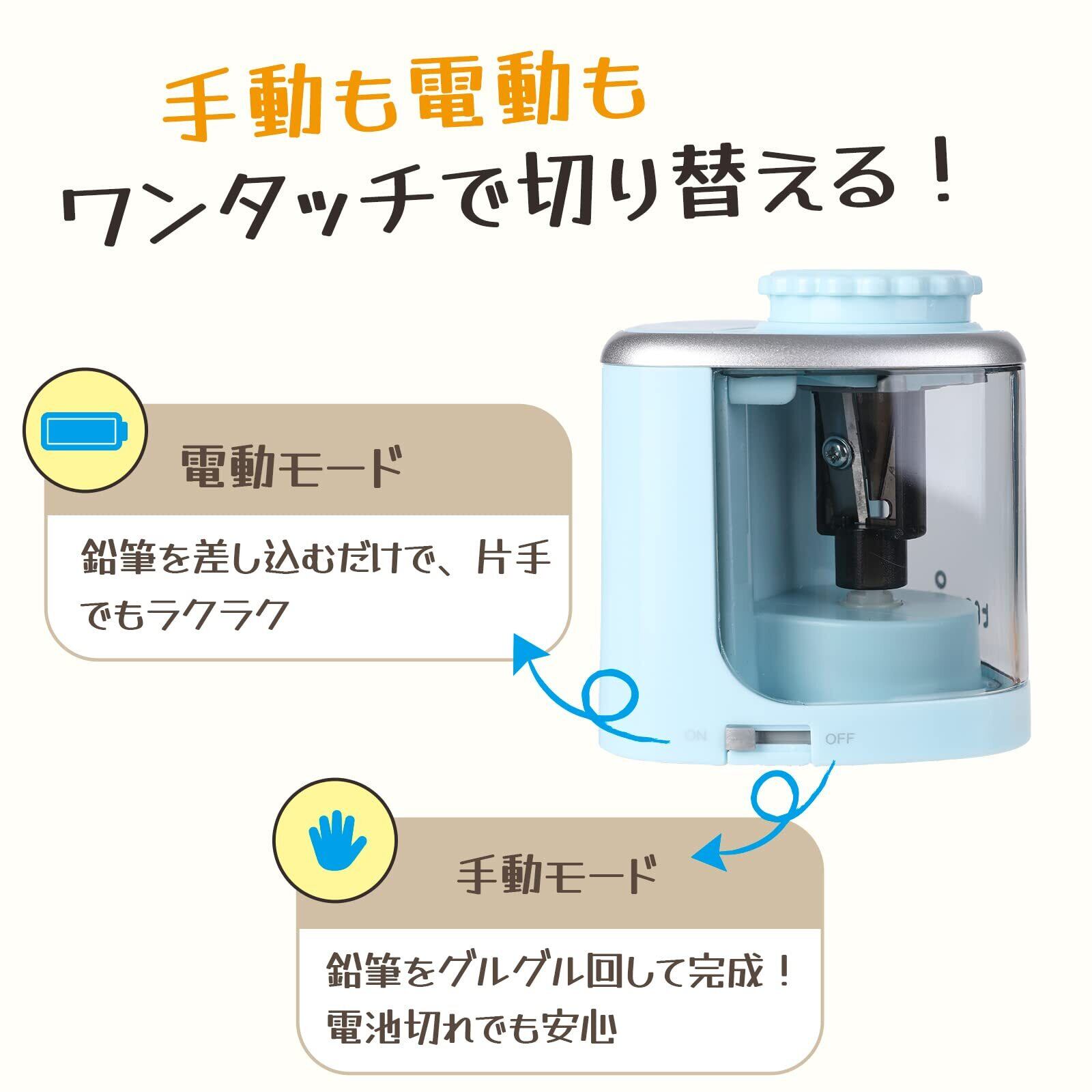 手動も電動も
ワンタッチで切り替える！

電動モード

鉛筆を差し込むだけで、片手でもラクラク

ON

OFF

手動モード

鉛筆をグルグル回して完成！
電池切れでも安心