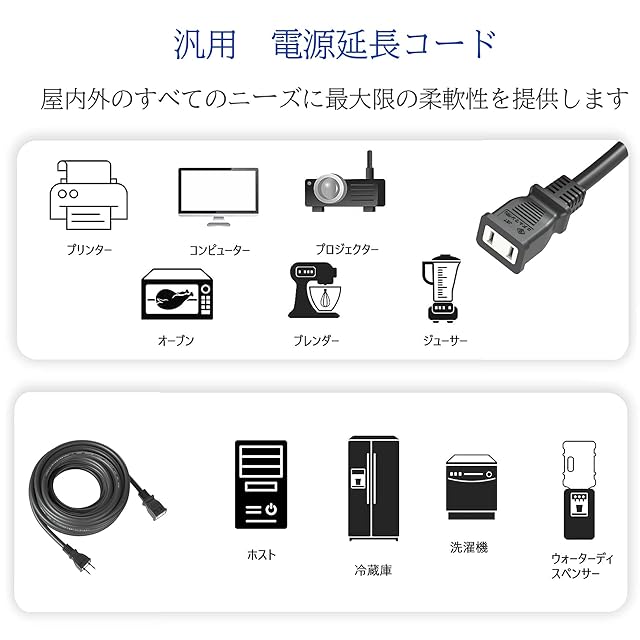 汎用　電源延長コード

屋内外のすべてのニーズに最大限の柔軟性を提供します

プリンター

コンピューター

プロジェクター

オーブン

ブレンダー

ジューサー

ホスト

冷蔵庫

洗濯機

ウォーターディスペンサー