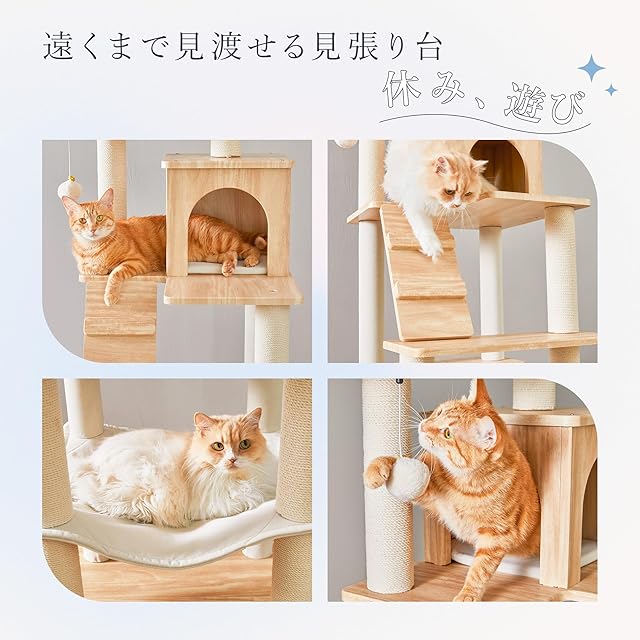 遠くまで見渡せる見張り台

休み、遊び