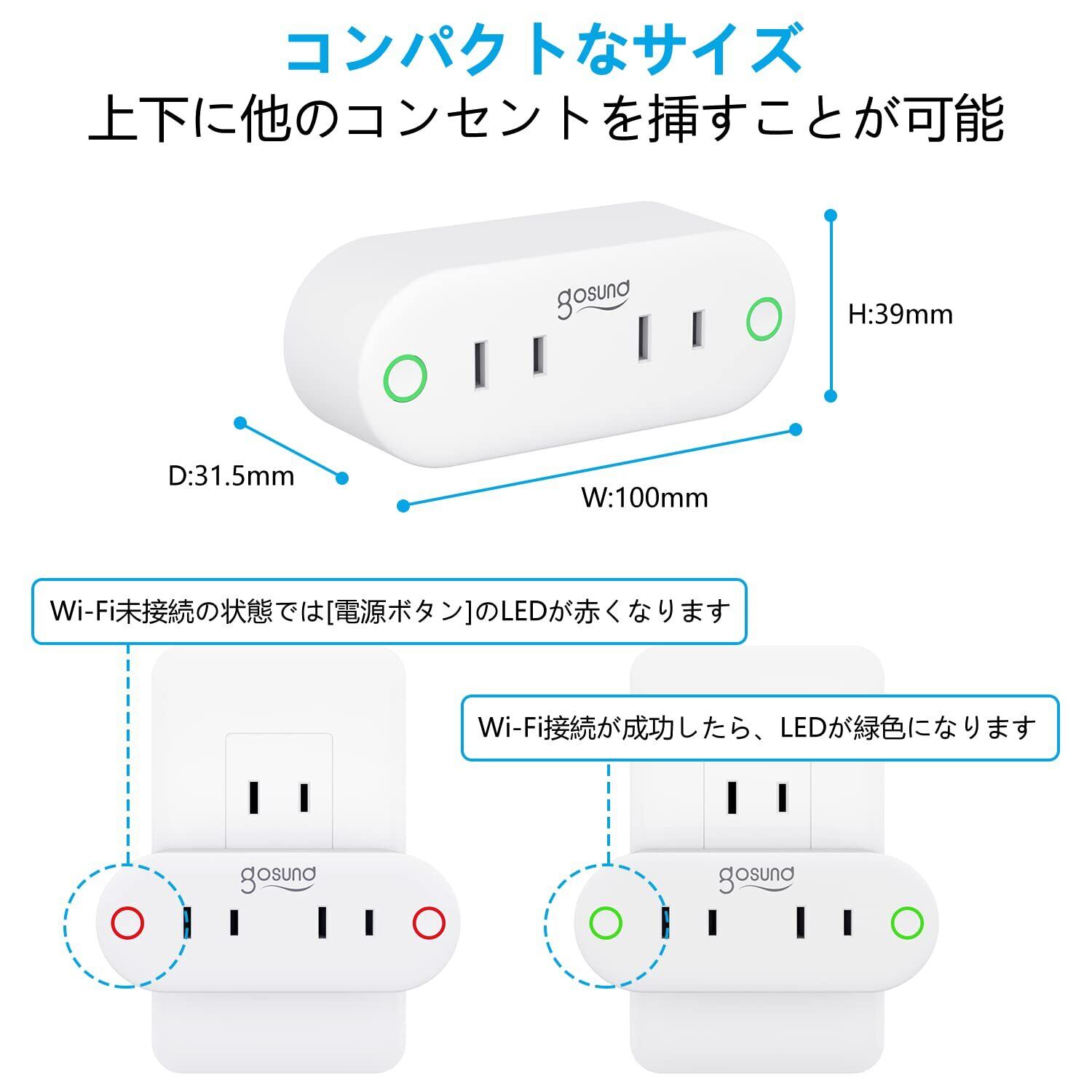 コンパクトなサイズ
上下に他のコンセントを挿すことが可能

gosund

H:39mm

D:31.5mm

W:100mm

Wi-Fi未接続の状態では[電源ボタン]のLEDが赤くなります

Wi-Fi接続が成功したら、LEDが緑色になります

gosund

gosund