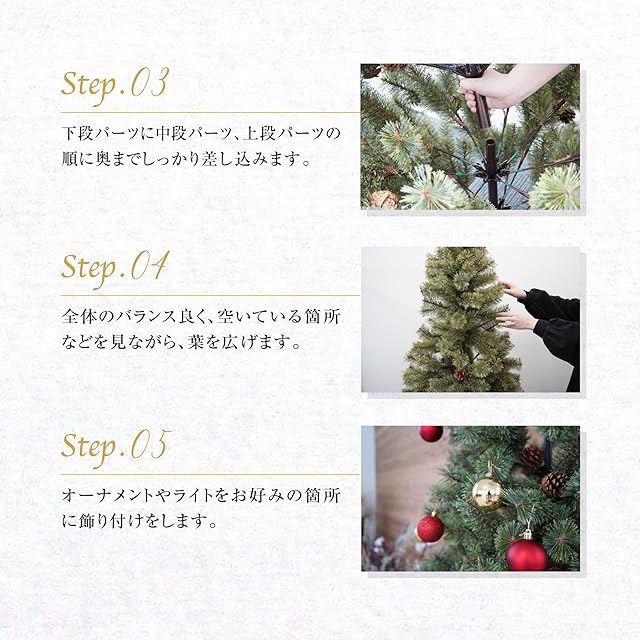 Step.03

下段パーツに中段パーツ、上段パーツの順に奥までしっかり差し込みます。

Step.04

全体のバランス良く、空いている箇所などを見ながら、葉を広げます。

Step.05

オーナメントやライトをお好みの箇所に飾り付けをします。