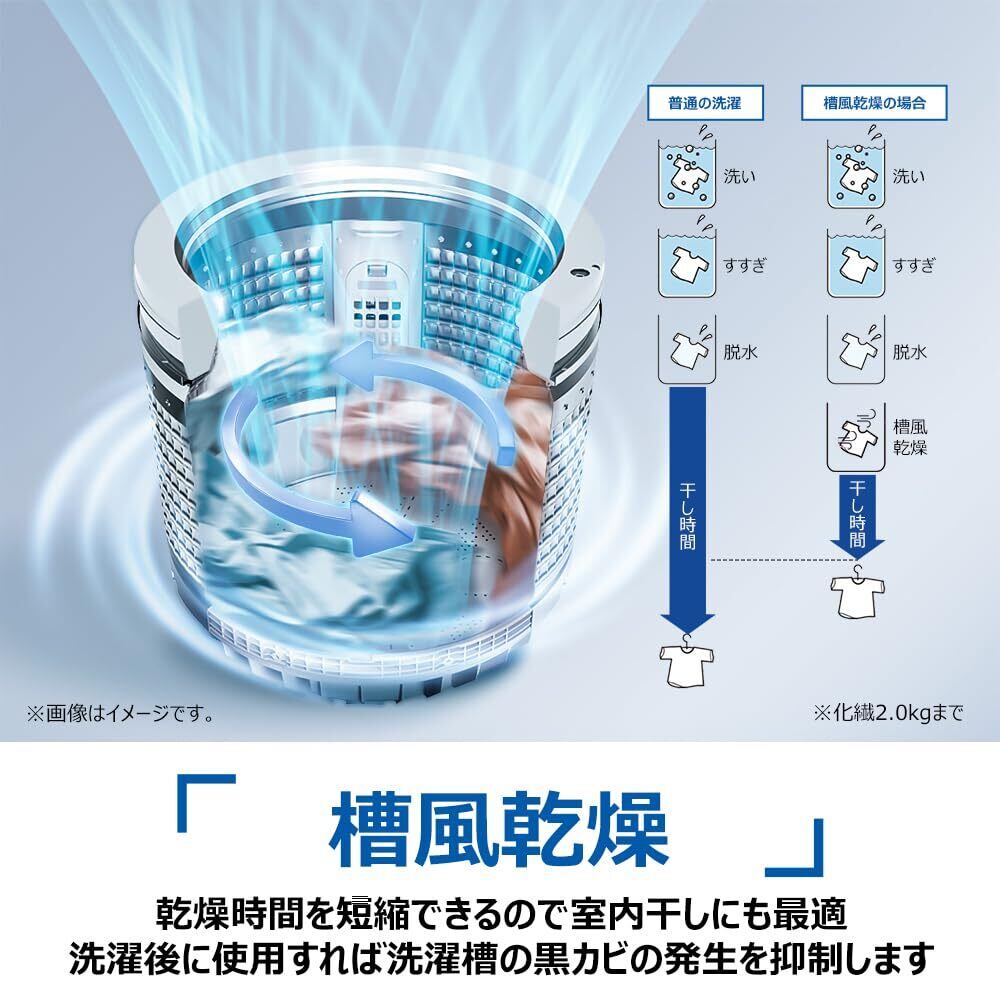 普通の洗濯

洗い

すすぎ

脱水

干し時間

槽風乾燥の場合

洗い

すすぎ

脱水

槽風乾燥

干し時間

※画像はイメージです。

※化繊2.0kgまで

「槽風乾燥」

乾燥時間を短縮できるので室内干しにも最適
洗濯後に使用すれば洗濯槽の黒カビの発生を抑制します