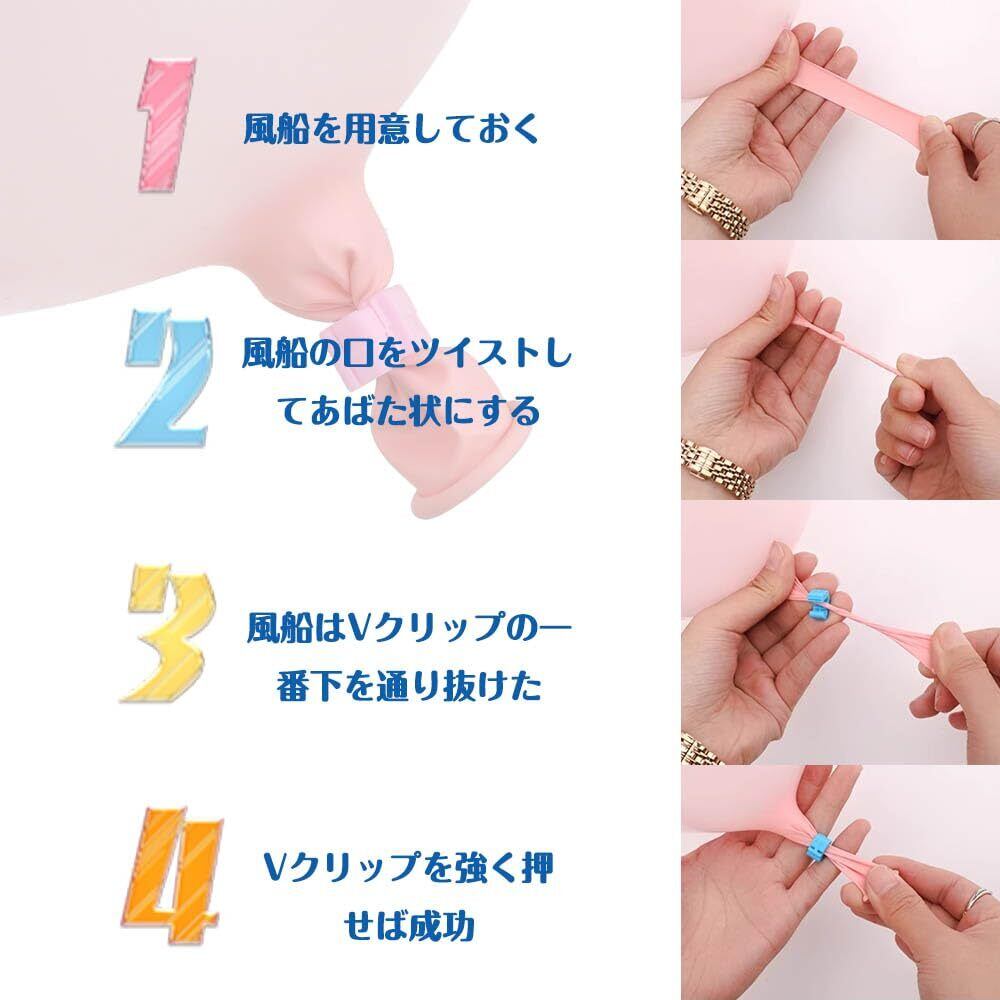 1
風船を用意しておく

2
風船の口をツイストしてあばた状にする

3
風船はVクリップの一番下を通り抜けた

4
Vクリップを強く押せば成功