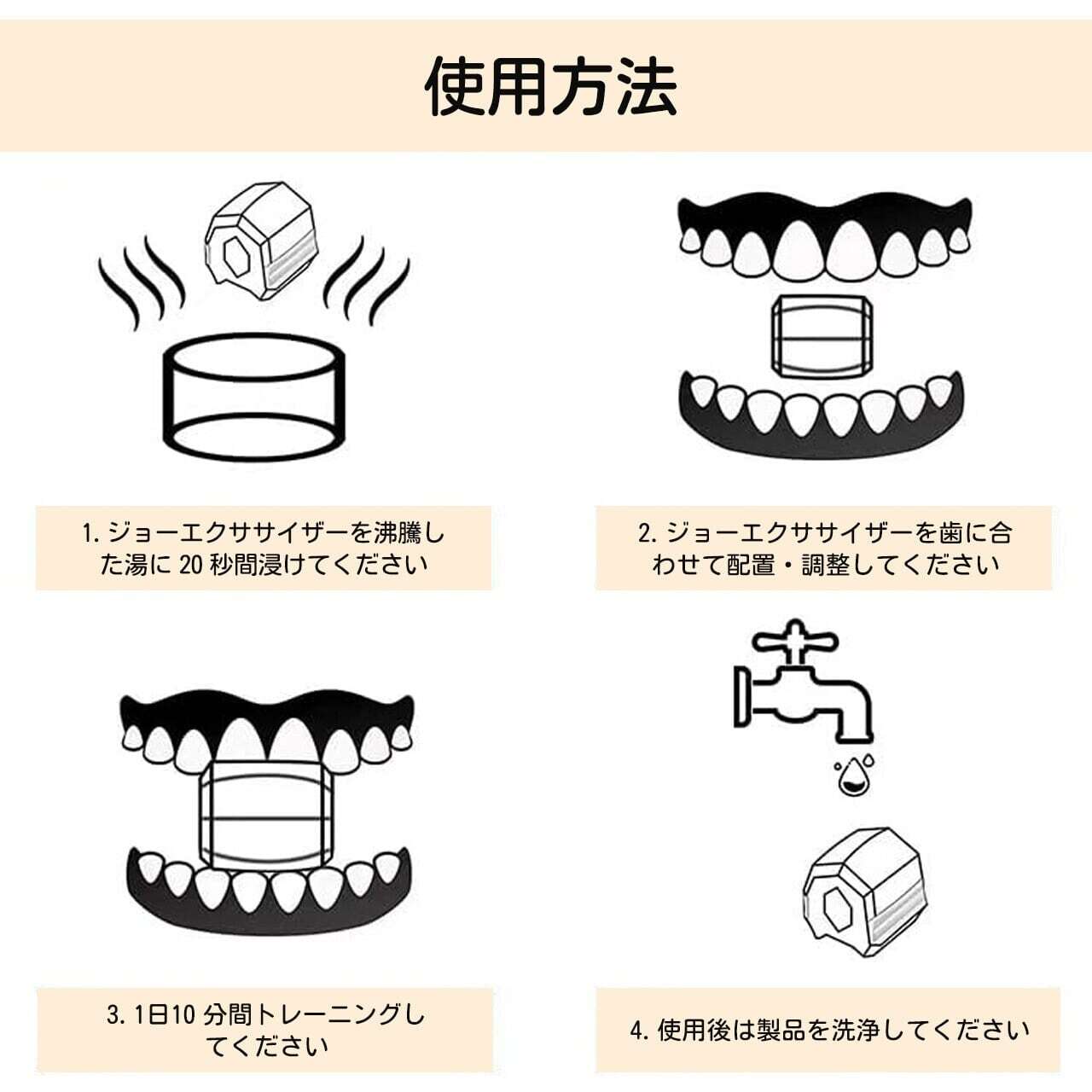 使用方法

1. ジョーエクササイザーを沸騰した湯に 20 秒間浸けてください

2. ジョーエクササイザーを歯に合わせて配置・調整してください

3. 1日10 分間トレーニングしてください

4. 使用後は製品を洗浄してください