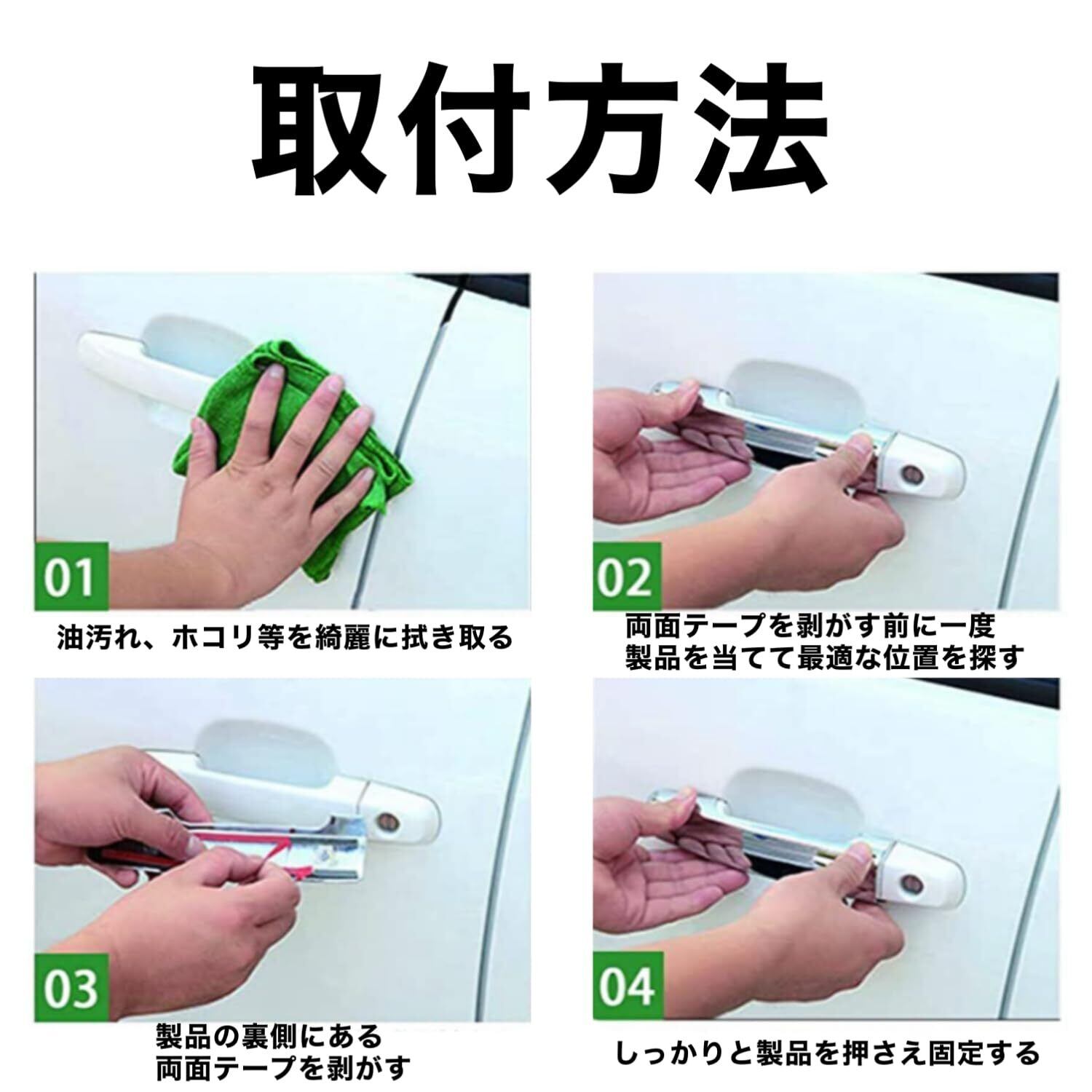 取付方法

01

油汚れ、ホコリ等を綺麗に拭き取る

02

両面テープを剥がす前に一度
製品を当てて最適な位置を探す

03

製品の裏側にある
両面テープを剥がす

04

しっかりと製品を押さえ固定する