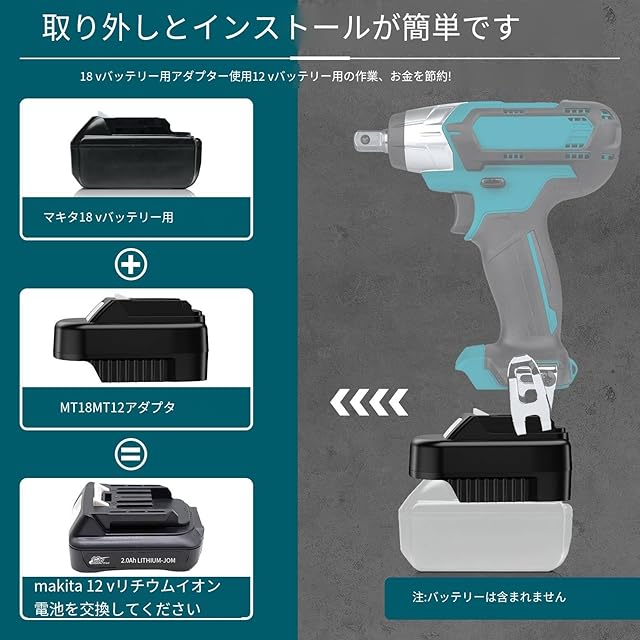 取り外しとインストールが簡単です

18 vバッテリー用アダプター使用12 vバッテリー用の作業、お金を節約!

マキタ18 vバッテリー用

MT18MT12アダプタ

2.0Ah LITHIUM-JOM

makita 12 vリチウムイオン電池を交換してください

注:バッテリーは含まれません