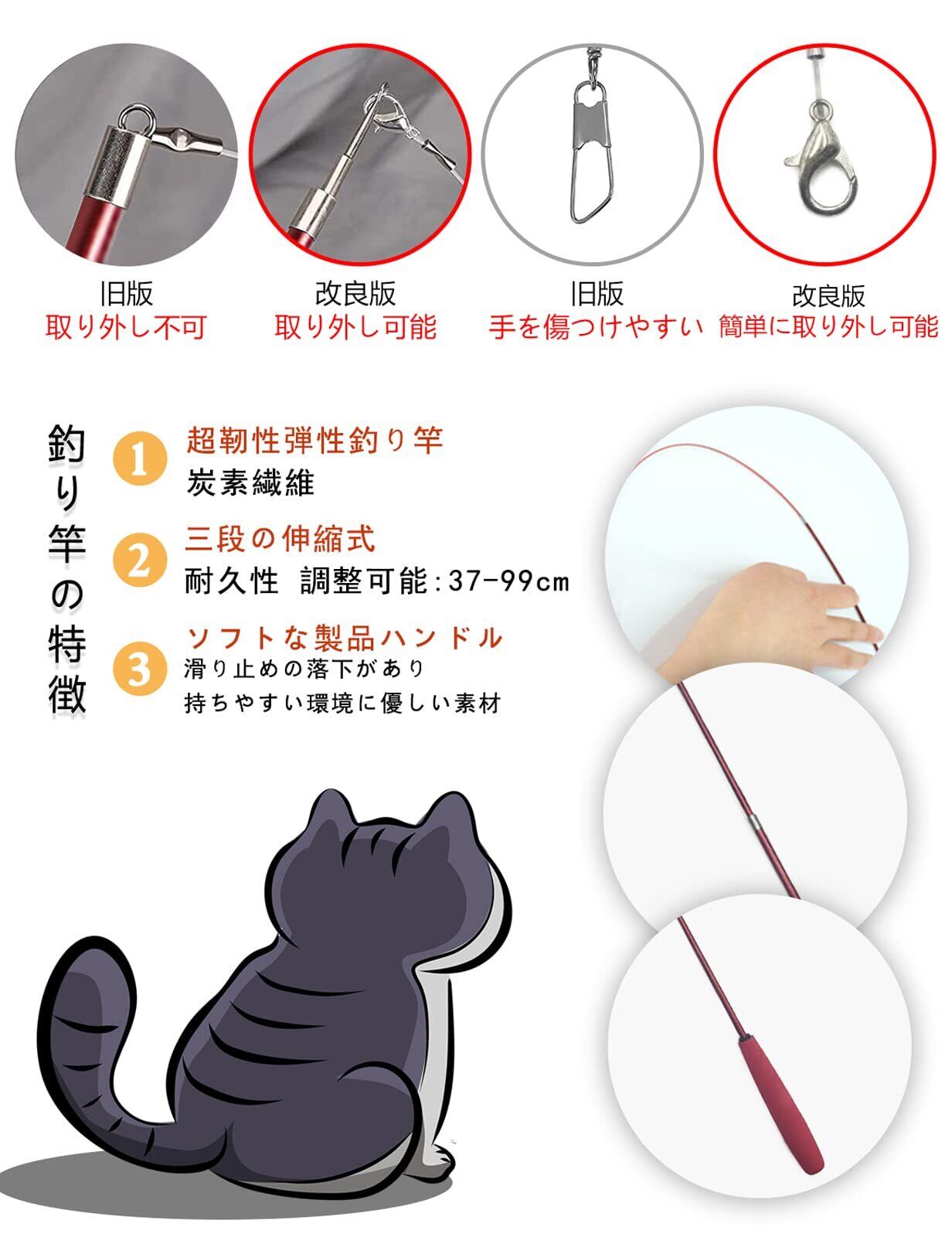 旧版
取り外し不可

改良版
取り外し可能

旧版
手を傷つけやすい

改良版
簡単に取り外し可能

釣り竿の特徴

1
超靭性弾性釣り竿
炭素繊維

2
三段の伸縮式
耐久性 調整可能:37-99cm

3
ソフトな製品ハンドル
滑り止めの落下があり
持ちやすい環境に優しい素材