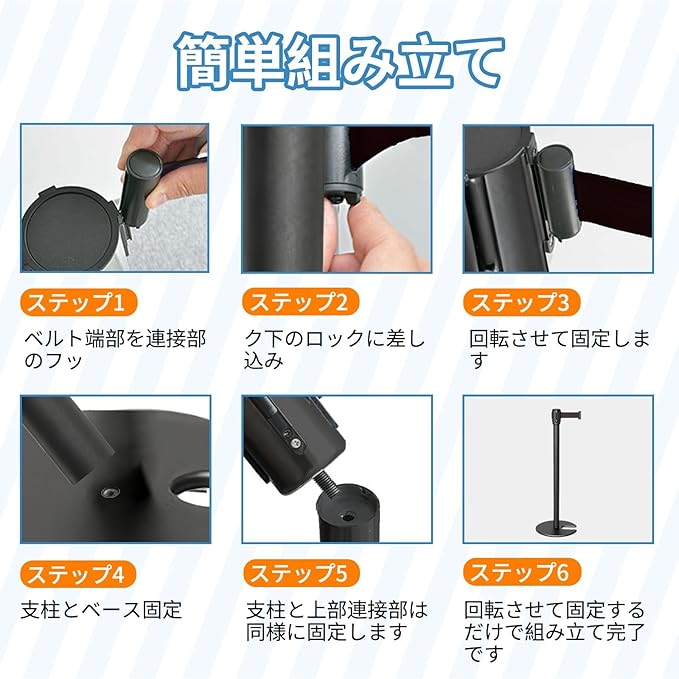 簡単組み立て

ステップ1

ベルト端部を連接部のフッ

ステップ2

ク下のロックに差し込み

ステップ3

回転させて固定します

ステップ4

支柱とベース固定

ステップ5

支柱と上部連接部は同様に固定します

ステップ6

回転させて固定するだけで組み立て完了です