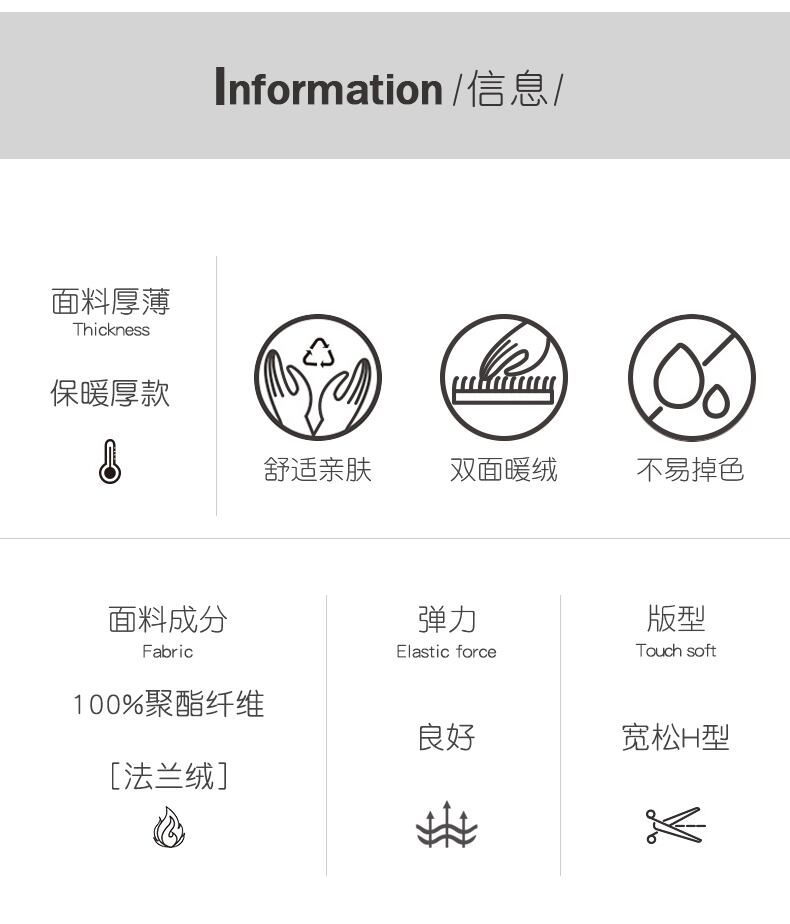 Information /信息/

面料厚薄
Thickness

保暖厚款

舒适亲肤

双面暖绒

不易掉色

面料成分
Fabric

100%聚酯纤维

[法兰绒]

弹力
Elastic force

良好

版型
Touch soft

宽松H型