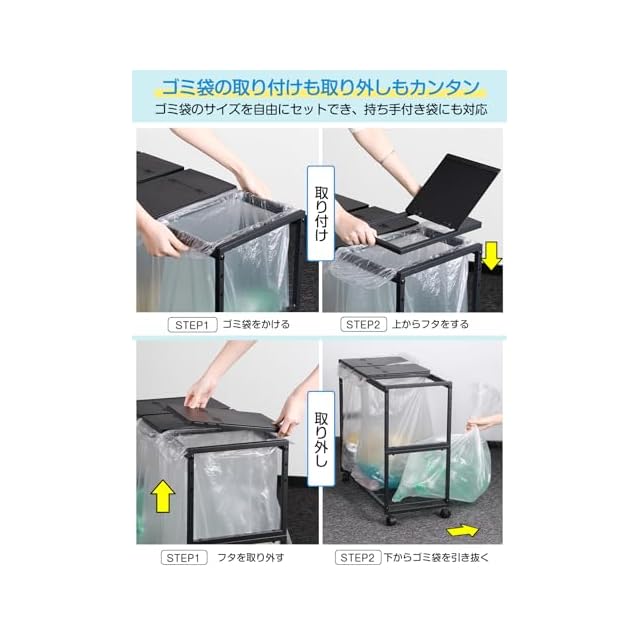 ゴミ袋の取り付けも取り外しもカンタン
ゴミ袋のサイズを自由にセットでき、持ち手付き袋にも対応

取り付け

STEP1 ゴミ袋をかける

STEP2 上からフタをする

取り外し

STEP1 フタを取り外す

STEP2 下からゴミ袋を引き抜く