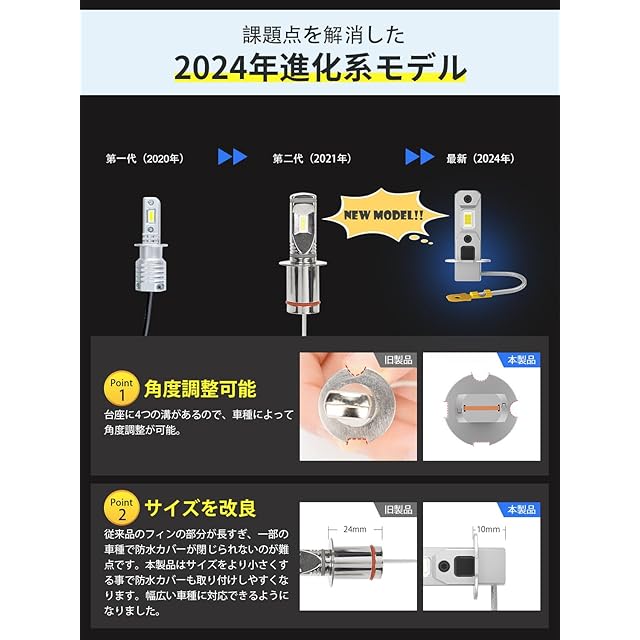 課題点を解消した

2024年進化系モデル

第一代（2020年）

第二代（2021年）

最新（2024年）

NEW MODEL!!

Point 1 角度調整可能

台座に4つの溝があるので、車種によって角度調整が可能。

旧製品

本製品

Point 2 サイズを改良

従来品のフィンの部分が長すぎ、一部の車種で防水カバーが閉じられないのが難点です。本製品はサイズをより小さくする事で防水カバーも取り付けしやすくなります。幅広い車種に対応できるようになりました。

旧製品

24mm

本製品

10mm