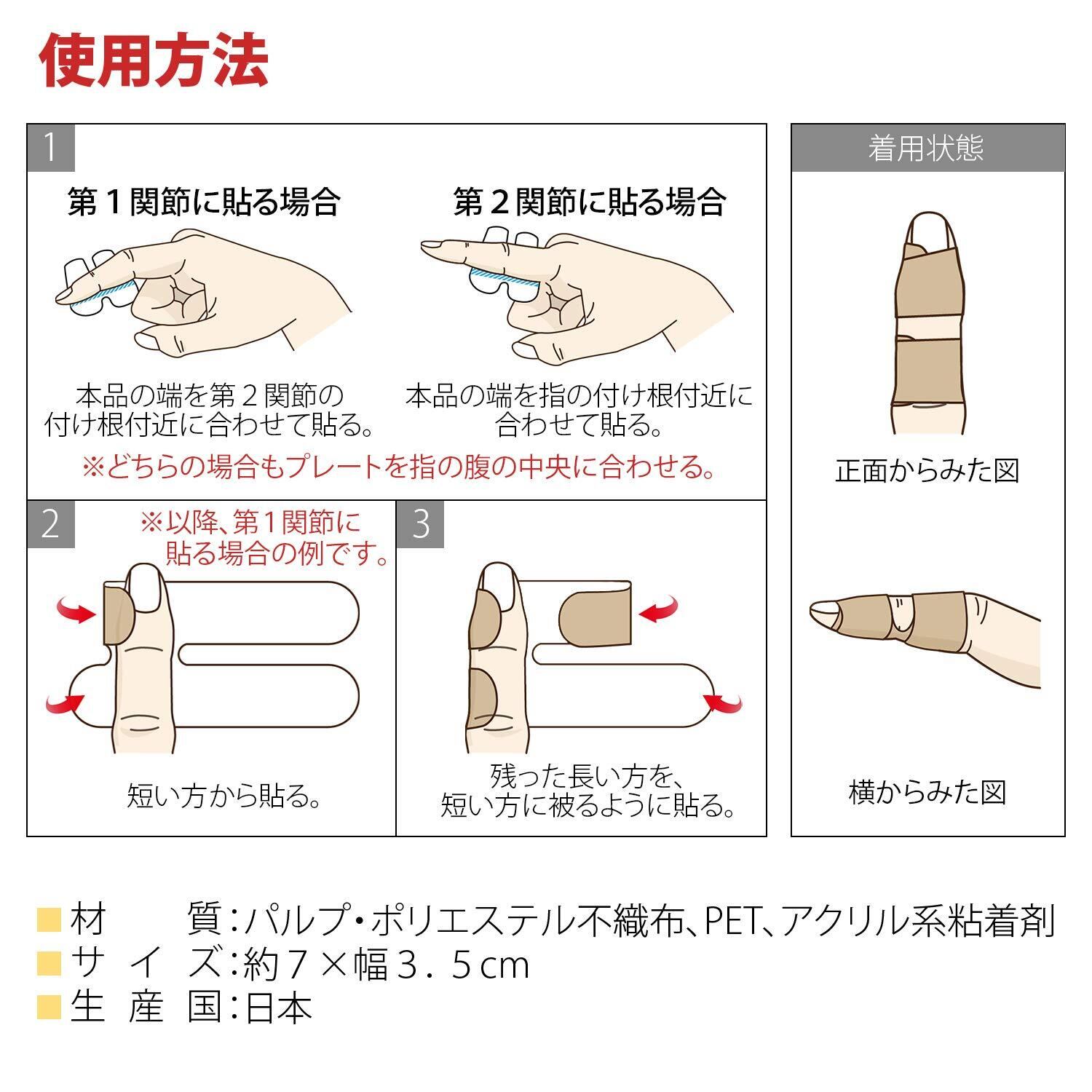 使用方法

1

第１関節に貼る場合

本品の端を第２関節の付け根付近に合わせて貼る。

第２関節に貼る場合

本品の端を指の付け根付近に合わせて貼る。

※どちらの場合もプレートを指の腹の中央に合わせる。

2

※以降、第１関節に貼る場合の例です。

短い方から貼る。

3

残った長い方を、短い方に被るように貼る。

着用状態

正面からみた図

横からみた図

■材　　質：パルプ・ポリエステル不織布、PET、アクリル系粘着剤
■サ イ ズ：約７×幅３．５cm
■生 産 国：日本