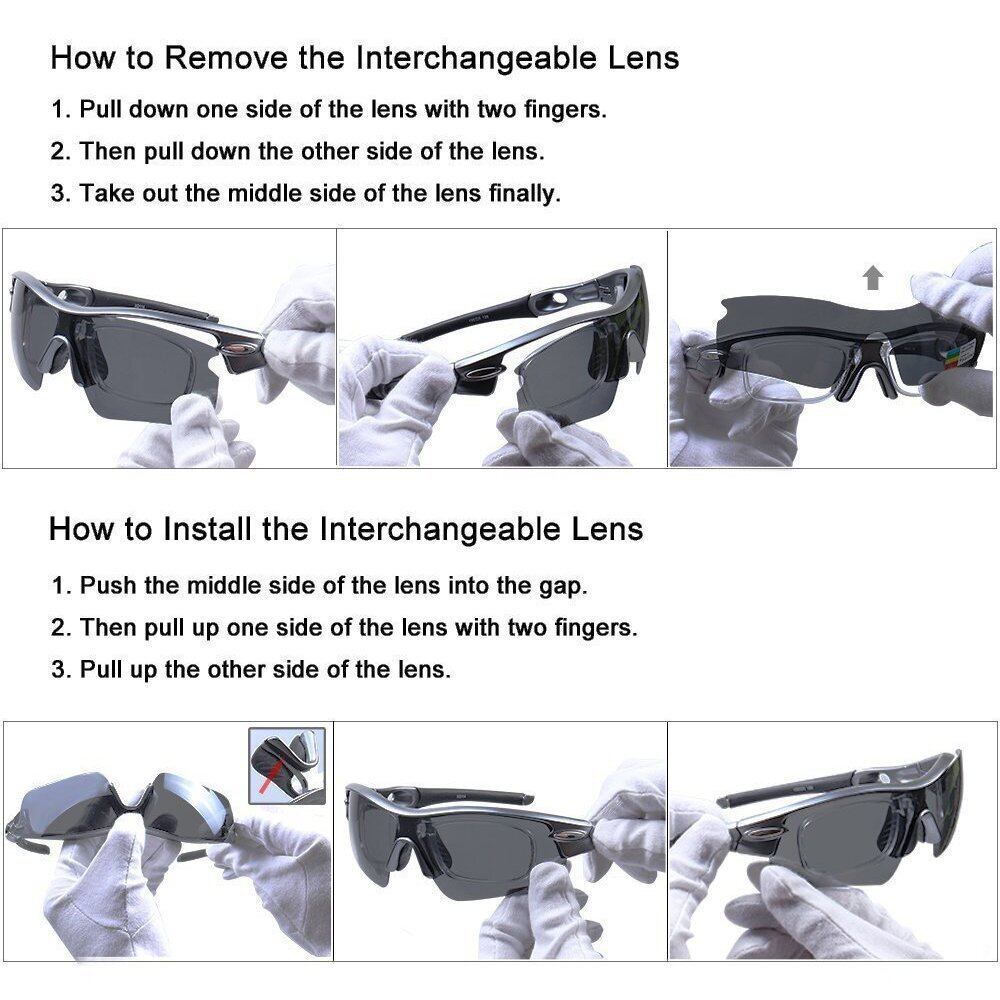 How to Remove the Interchangeable Lens

1. Pull down one side of the lens with two fingers.

2. Then pull down the other side of the lens.

3. Take out the middle side of the lens finally.

How to Install the Interchangeable Lens

1. Push the middle side of the lens into the gap.

2. Then pull up one side of the lens with two fingers.

3. Pull up the other side of the lens.