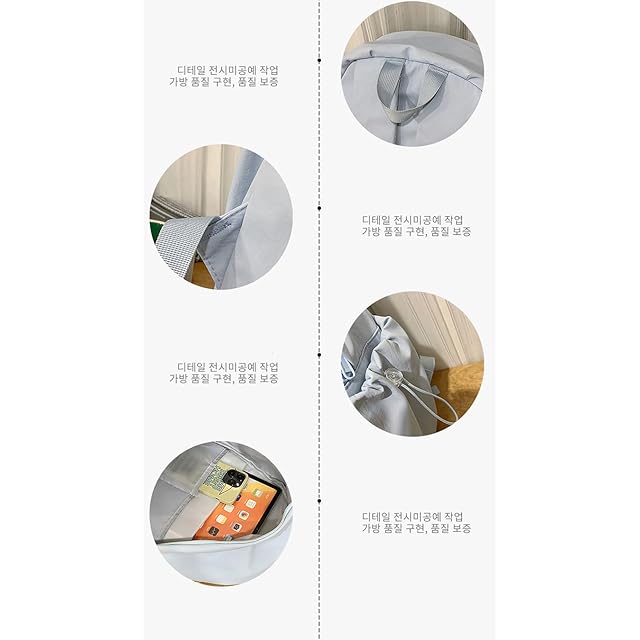 디테일 전시미공예 작업
가방 품질 구현, 품질 보증

디테일 전시미공예 작업
가방 품질 구현, 품질 보증

디테일 전시미공예 작업
가방 품질 구현, 품질 보증

디테일 전시미공예 작업
가방 품질 구현, 품질 보증