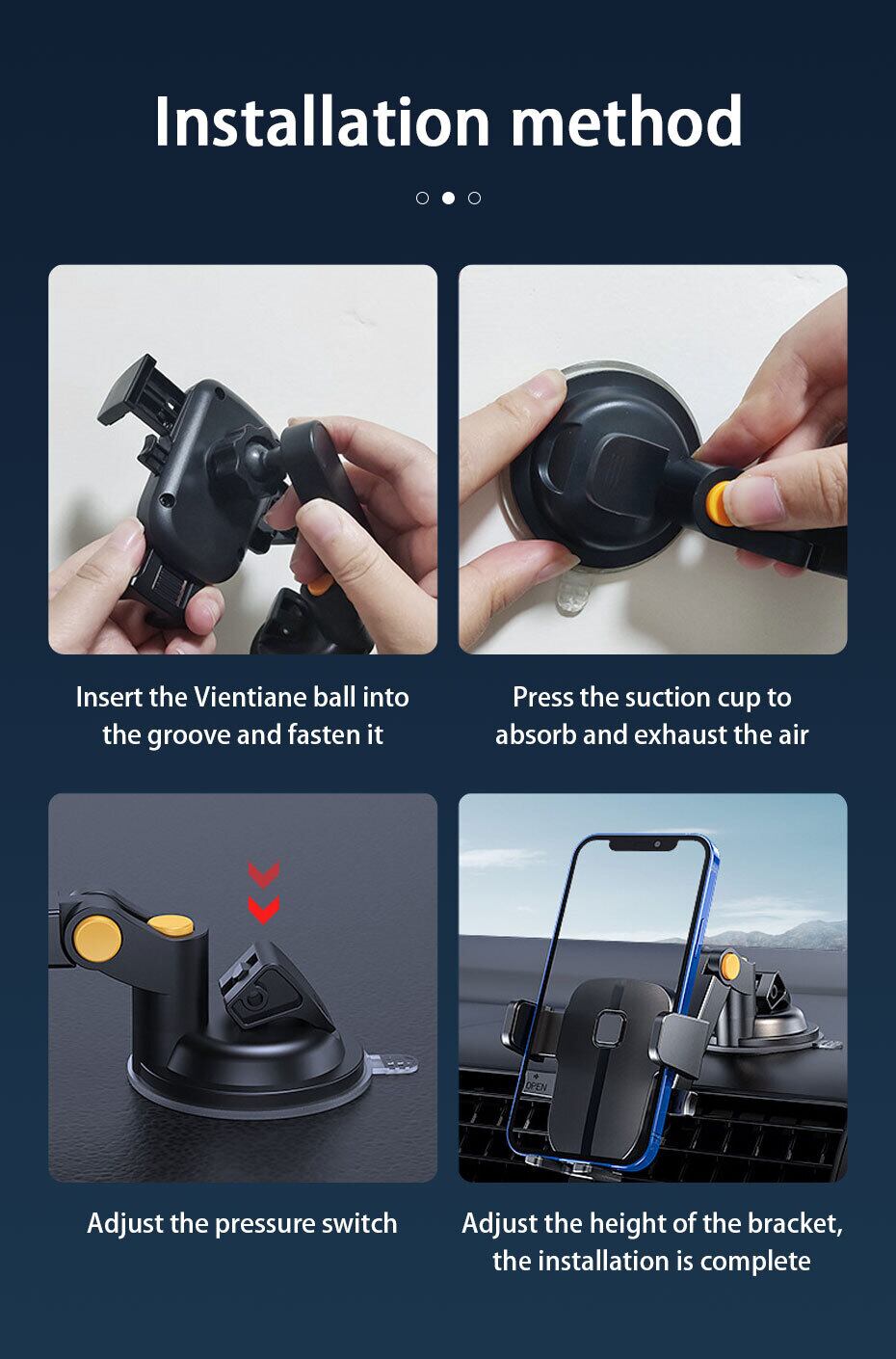 Installation method

Insert the Vientiane ball into the groove and fasten it

Press the suction cup to absorb and exhaust the air

Adjust the pressure switch

OPEN

Adjust the height of the bracket, the installation is complete