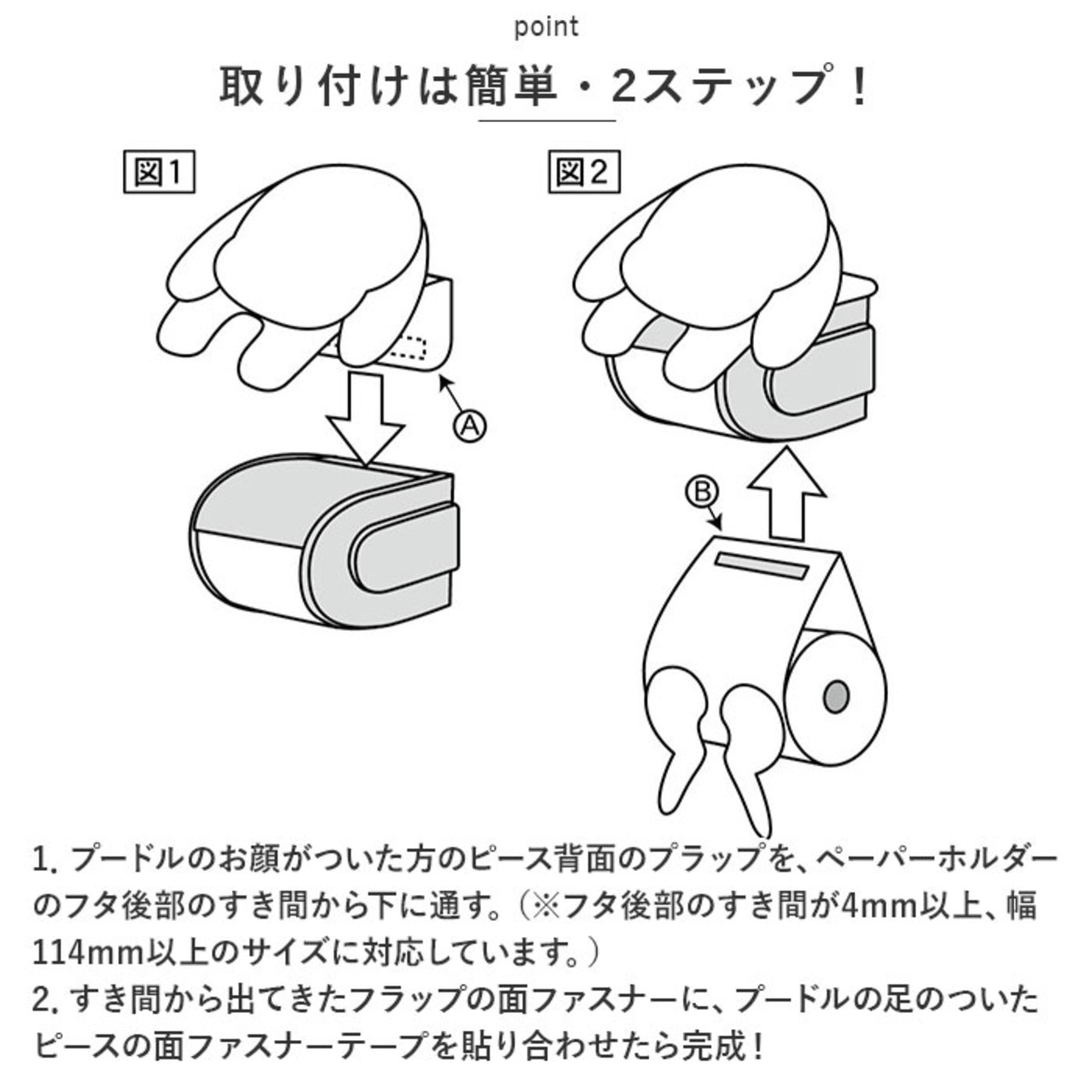 point

取り付けは簡単・2ステップ！

図1

Ⓐ

図2

Ⓑ

1. プードルのお顔がついた方のピース背面のプラップを、ペーパーホルダーのフタ後部のすき間から下に通す。（※フタ後部のすき間が4mm以上、幅114mm以上のサイズに対応しています。）
2. すき間から出てきたフラップの面ファスナーに、プードルの足のついたピースの面ファスナーテープを貼り合わせたら完成！