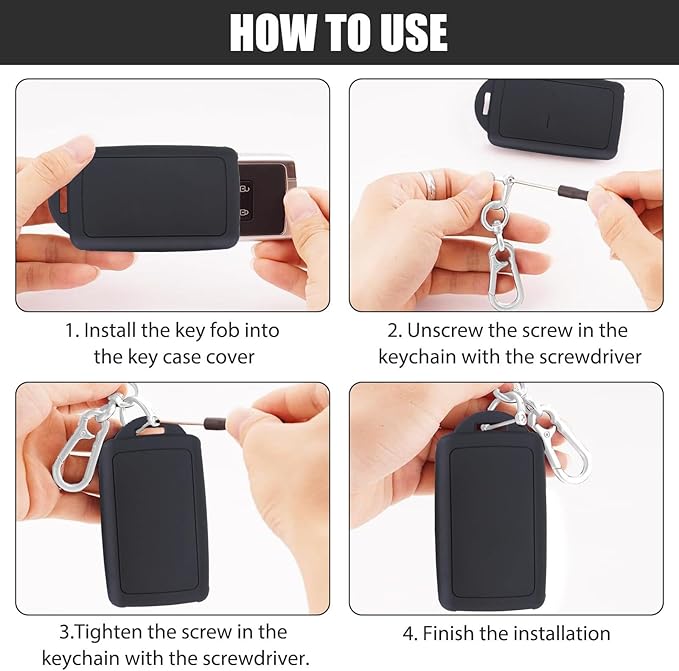 HOW TO USE

1. Install the key fob into the key case cover

2. Unscrew the screw in the keychain with the screwdriver

3.Tighten the screw in the keychain with the screwdriver.

4. Finish the installation