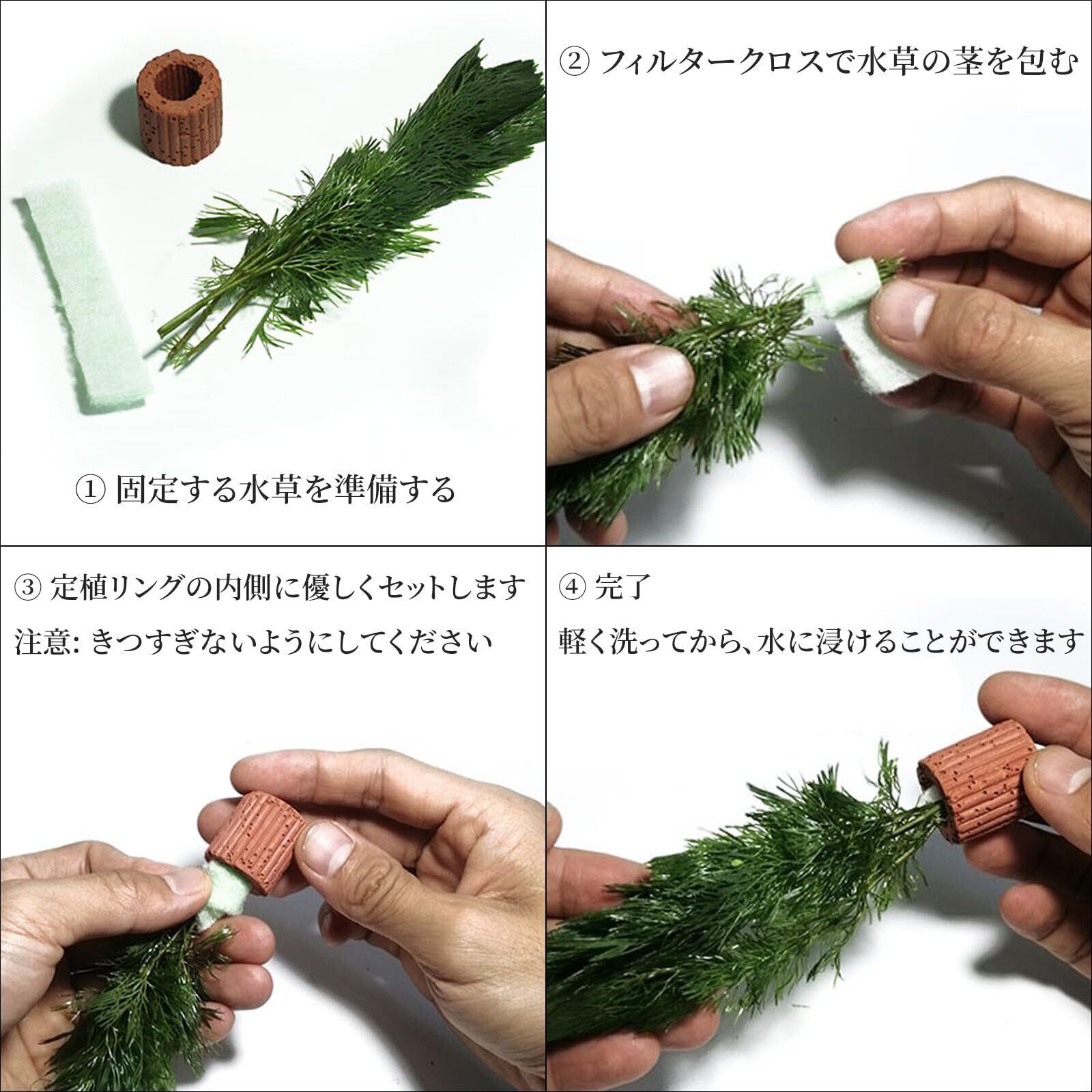 ① 固定する水草を準備する

② フィルタークロスで水草の茎を包む

③ 定植リングの内側に優しくセットします

注意: きつすぎないようにしてください

④ 完了

軽く洗ってから、水に浸けることができます