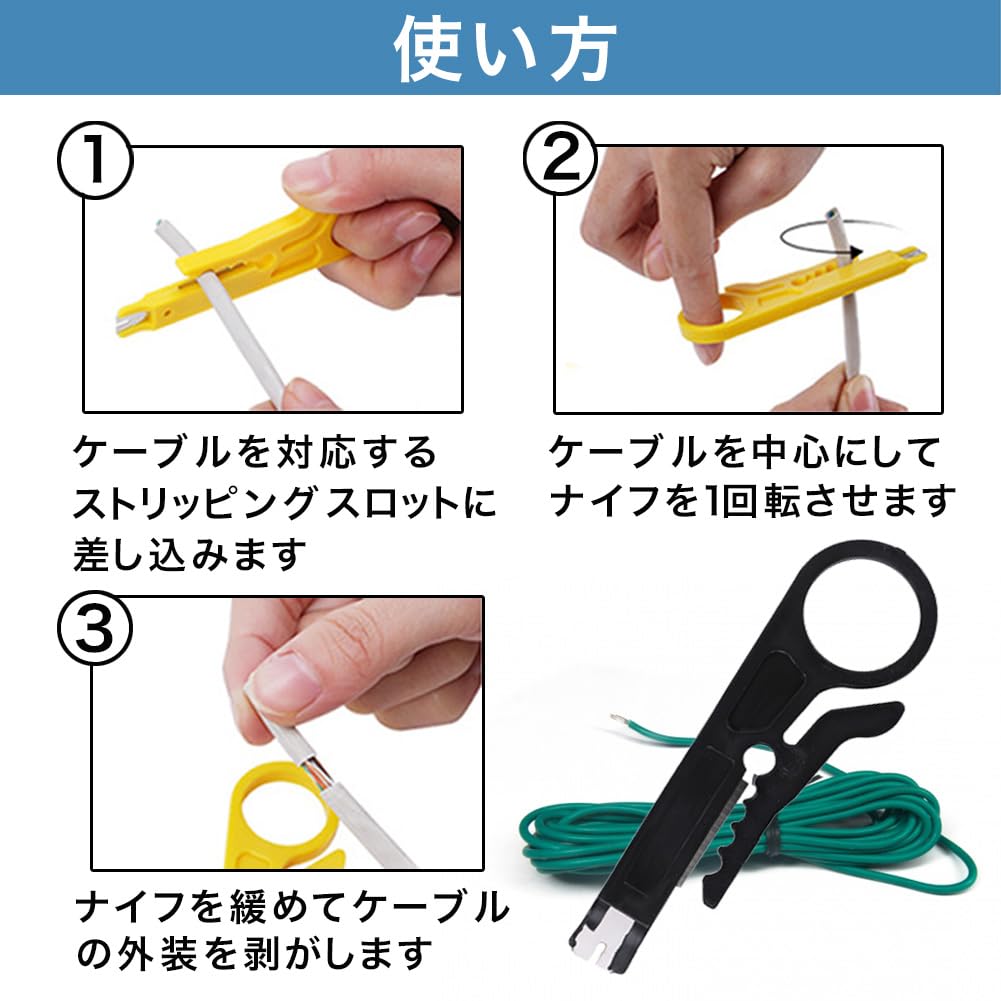 使い方

①

ケーブルを対応するストリッピングスロットに差し込みます

②

ケーブルを中心にしてナイフを1回転させます

③

ナイフを緩めてケーブルの外装を剥がします