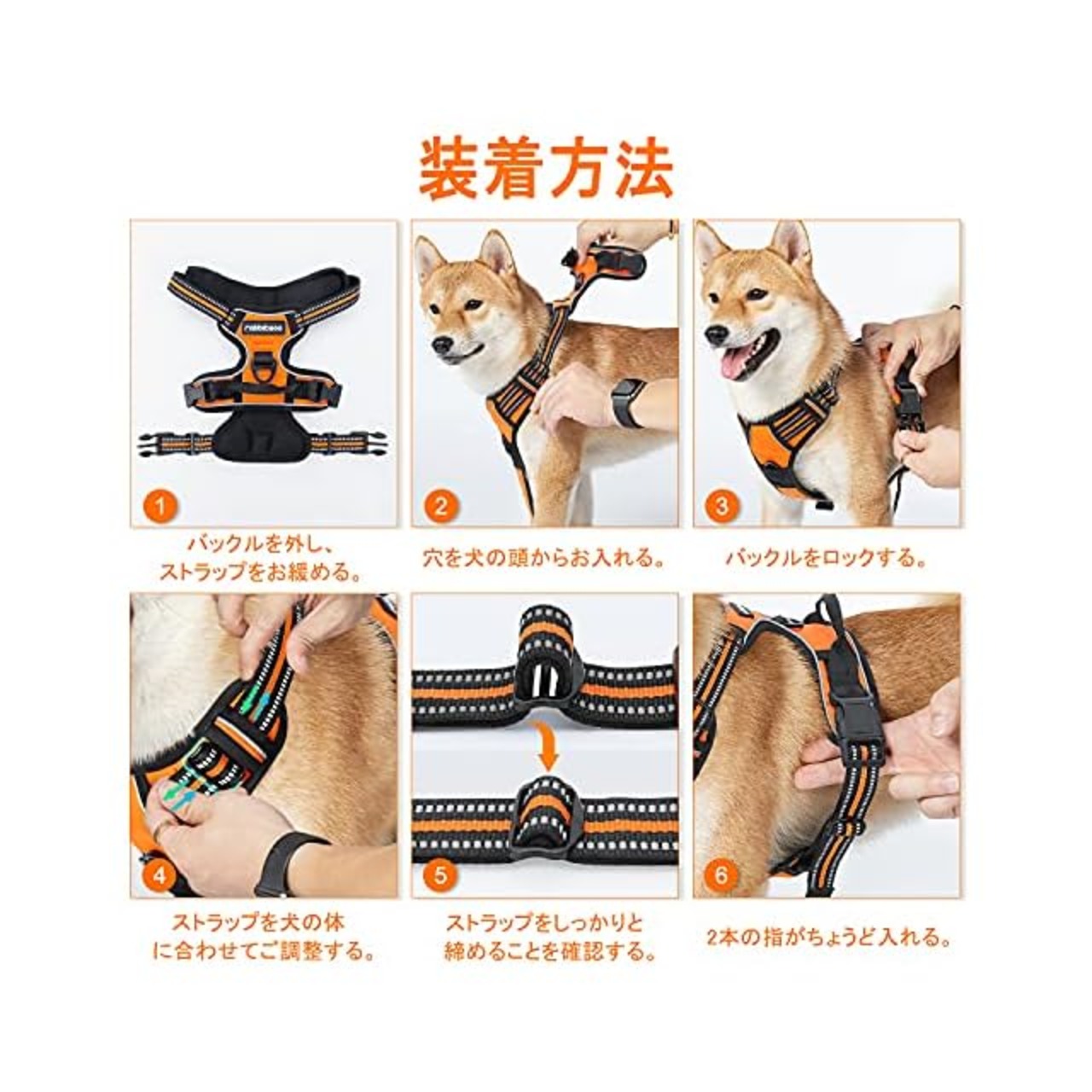 装着方法

rabbitgoo

1

バックルを外し、ストラップをお緩める。

2

穴を犬の頭からお入れる。

3

バックルをロックする。

4

ストラップを犬の体に合わせてご調整する。

5

ストラップをしっかりと締めることを確認する。

6

2本の指がちょうど入れる。