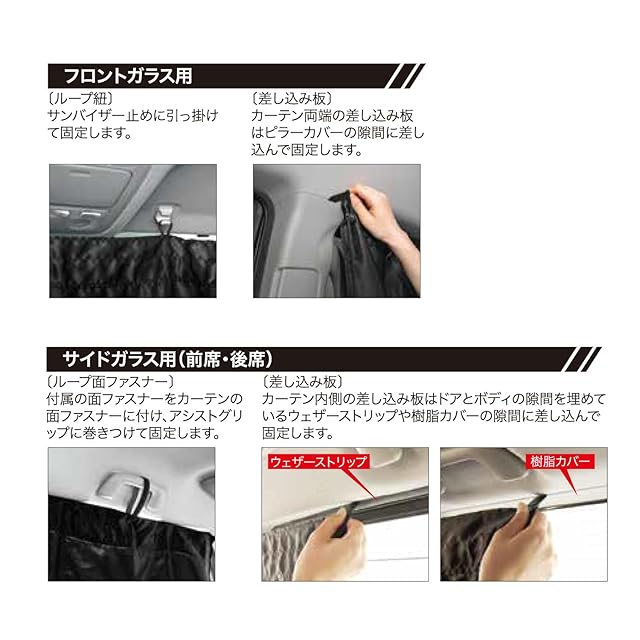 フロントガラス用

〔ループ紐〕
サンバイザー止めに引っ掛けて固定します。

〔差し込み板〕
カーテン両端の差し込み板はピラーカバーの隙間に差し込んで固定します。

サイドガラス用(前席・後席)

〔ループ面ファスナー〕
付属の面ファスナーをカーテンの面ファスナーに付け、アシストグリップに巻きつけて固定します。

〔差し込み板〕
カーテン内側の差し込み板はドアとボディの隙間を埋めているウェザーストリップや樹脂カバーの隙間に差し込んで固定します。

ウェザーストリップ

樹脂カバー