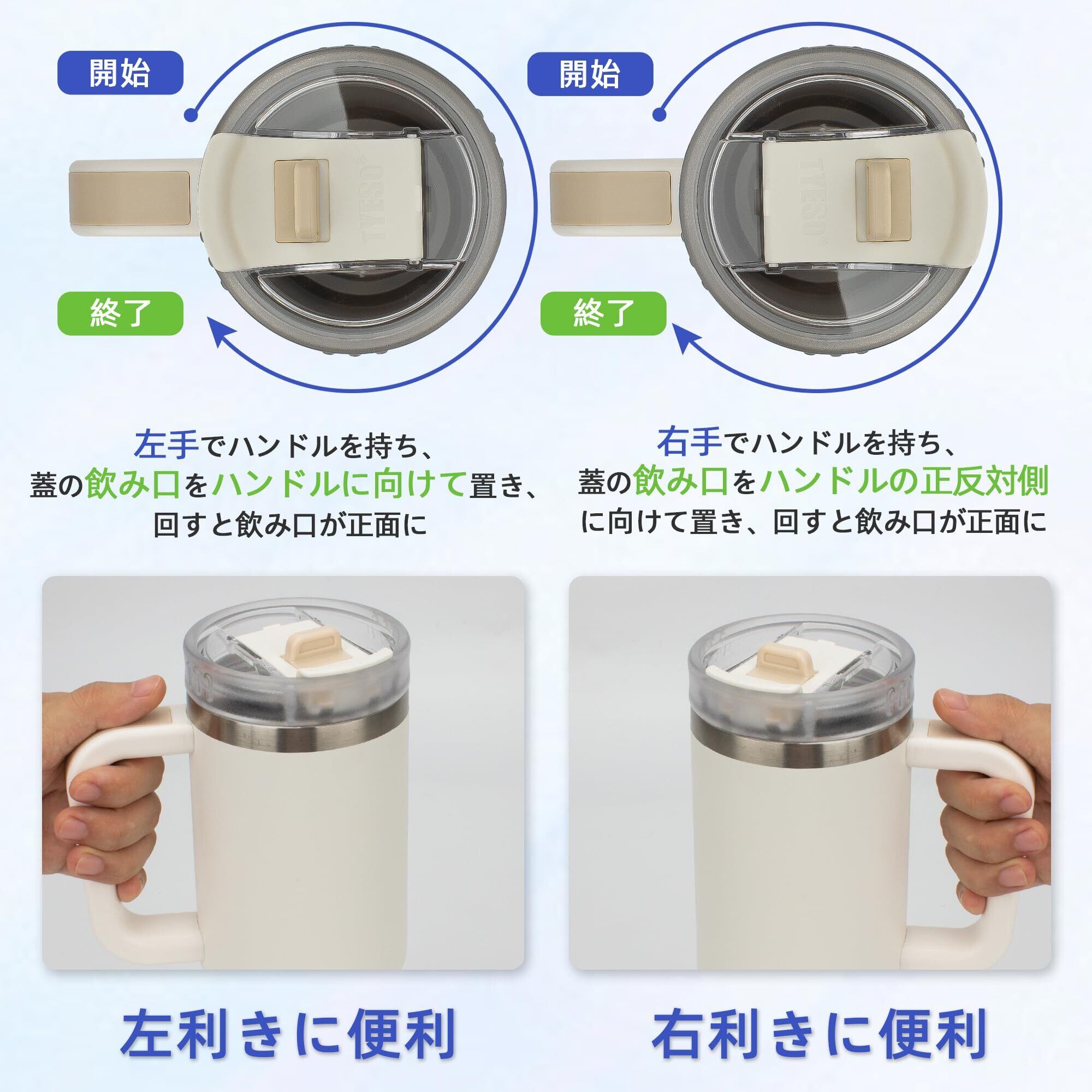 開始

TYESO®

終了

左手でハンドルを持ち、蓋の飲み口をハンドルに向けて置き、回すと飲み口が正面に

左利きに便利

開始

TYESO®

終了

右手でハンドルを持ち、蓋の飲み口をハンドルの正反対側に向けて置き、回すと飲み口が正面に

右利きに便利