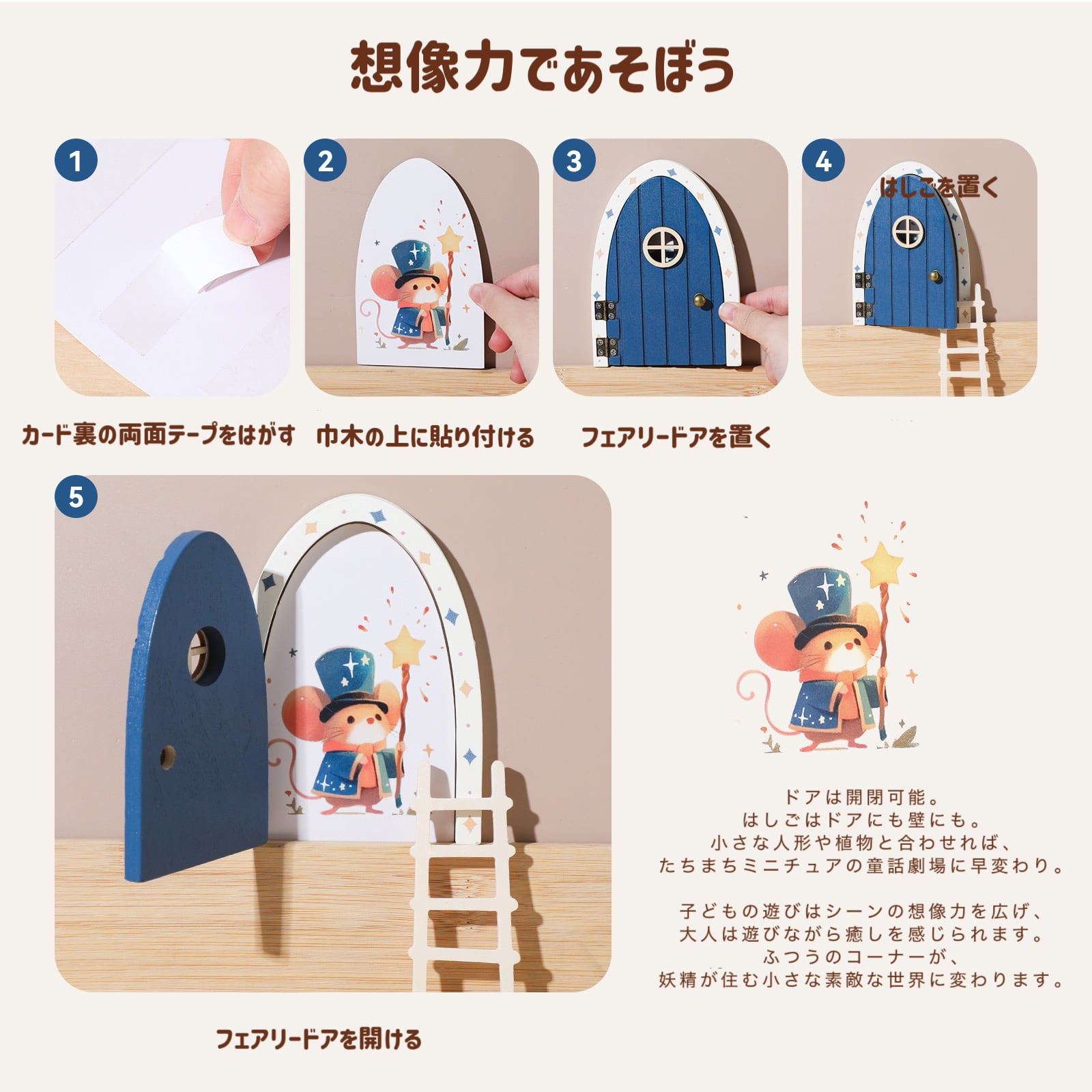 想像力であそぼう

1

2

3

4

はしごを置く

カード裏の両面テープをはがす

巾木の上に貼り付ける

フェアリードアを置く

5

フェアリードアを開ける

ドアは開閉可能。
はしごはドアにも壁にも。
小さな人形や植物と合わせれば、
たちまちミニチュアの童話劇場に早変わり。

子どもの遊びはシーンの想像力を広げ、
大人は遊びながら癒しを感じられます。
ふつうのコーナーが、
妖精が住む小さな素敵な世界に変わります。