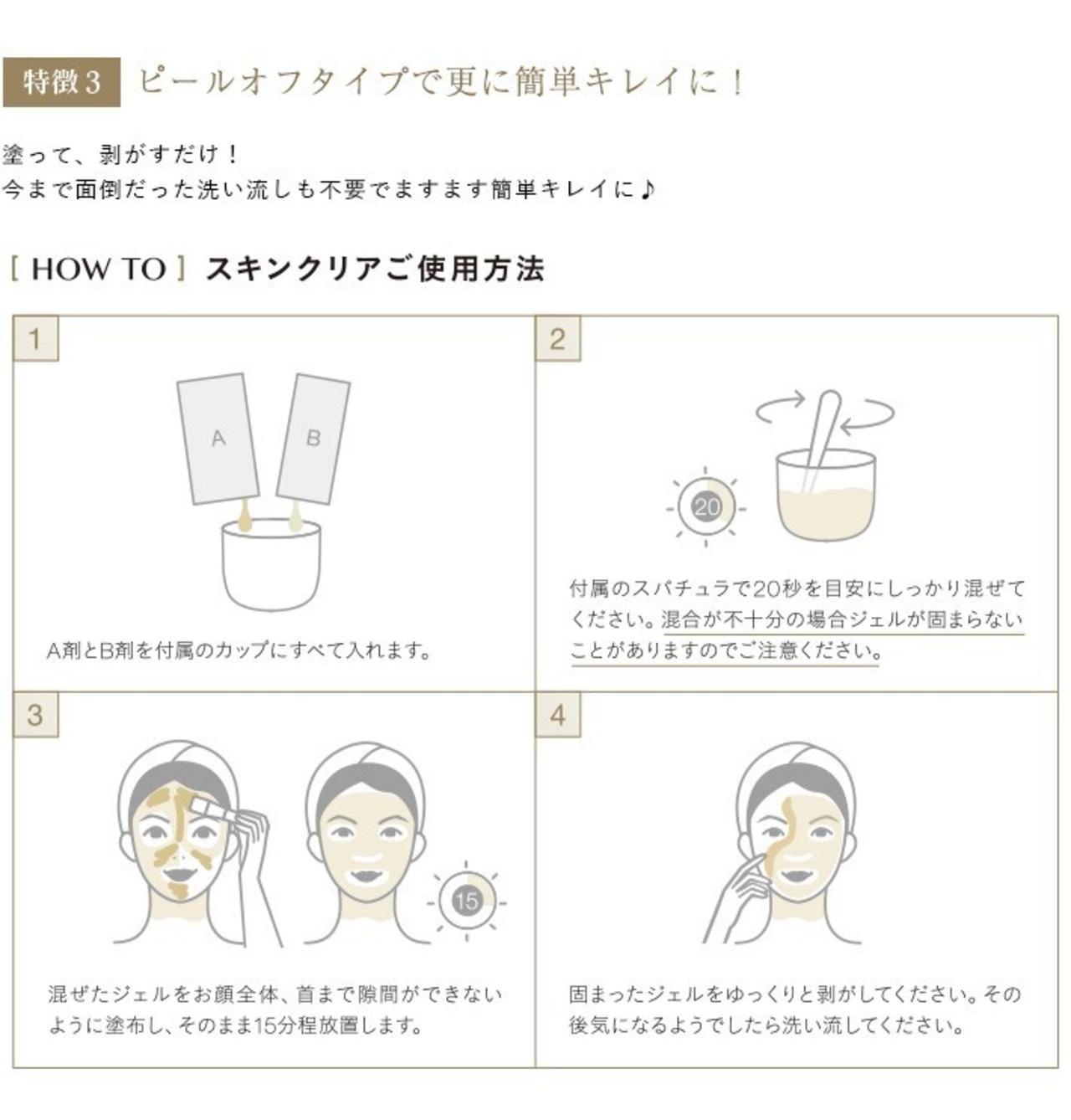 特徴3 ピールオフタイプで更に簡単キレイに！

塗って、剥がすだけ！
今まで面倒だった洗い流しも不要でますます簡単キレイに♪

[ HOW TO ] スキンクリアご使用方法

1

A

B

A剤とB剤を付属のカップにすべて入れます。

2

20

付属のスパチュラで20秒を目安にしっかり混ぜてください。混合が不十分の場合ジェルが固まらないことがありますのでご注意ください。

3

15

混ぜたジェルをお顔全体、首まで隙間ができないように塗布し、そのまま15分程放置します。

4

固まったジェルをゆっくりと剥がしてください。その後気になるようでしたら洗い流してください。