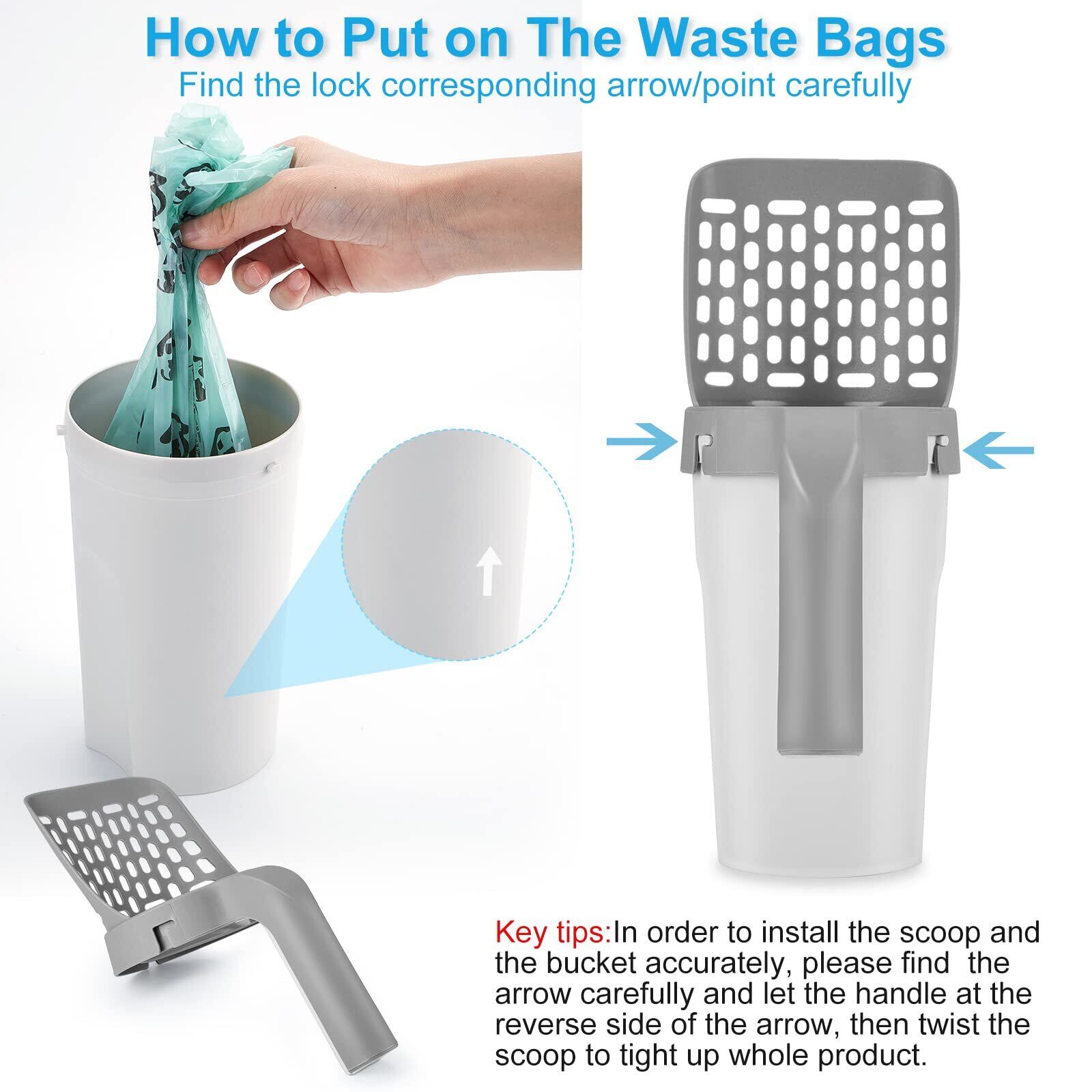 How to Put on The Waste Bags

Find the lock corresponding arrow/point carefully

Key tips:In order to install the scoop and the bucket accurately, please find the arrow carefully and let the handle at the reverse side of the arrow, then twist the scoop to tight up whole product.