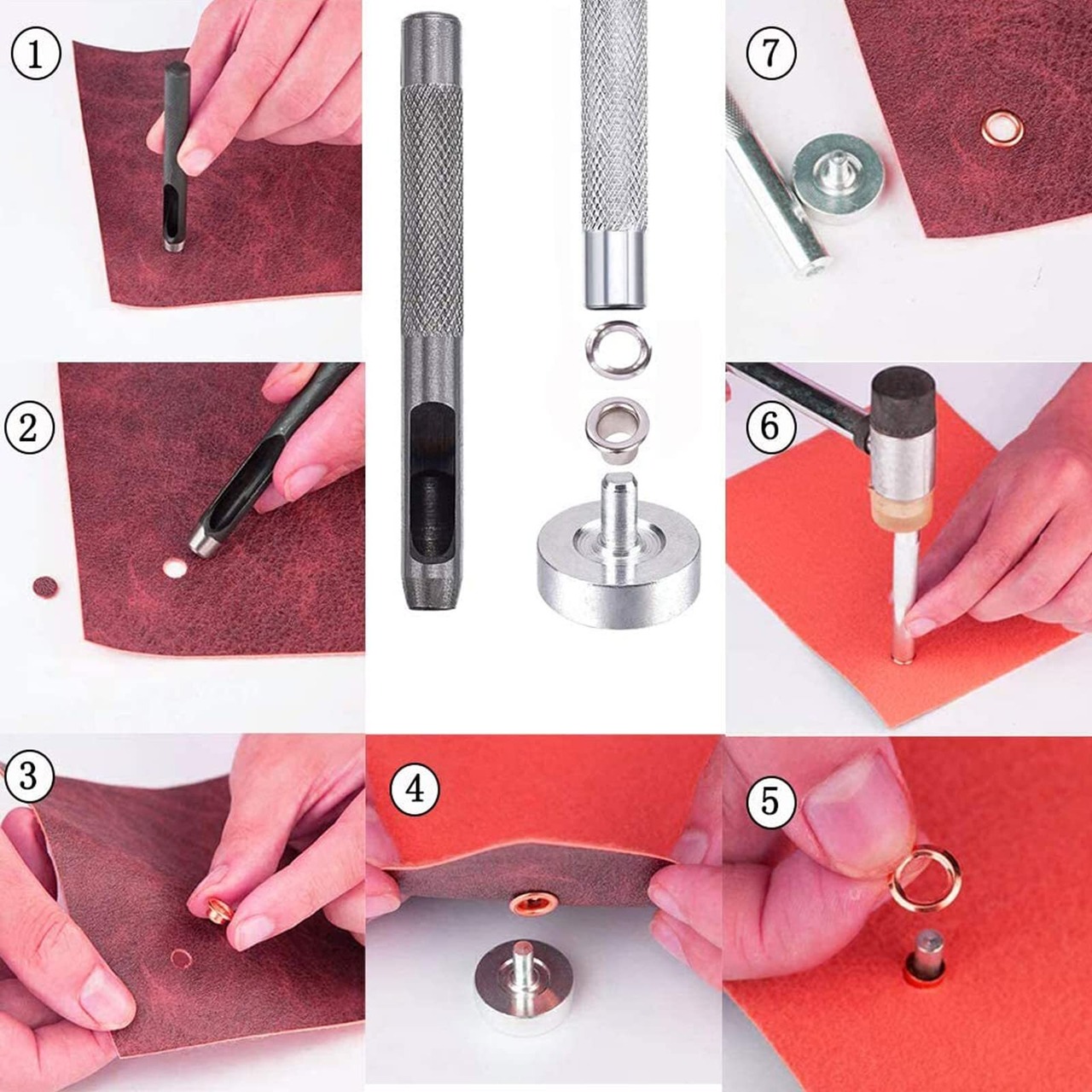 1

7

2

6

3

4

5