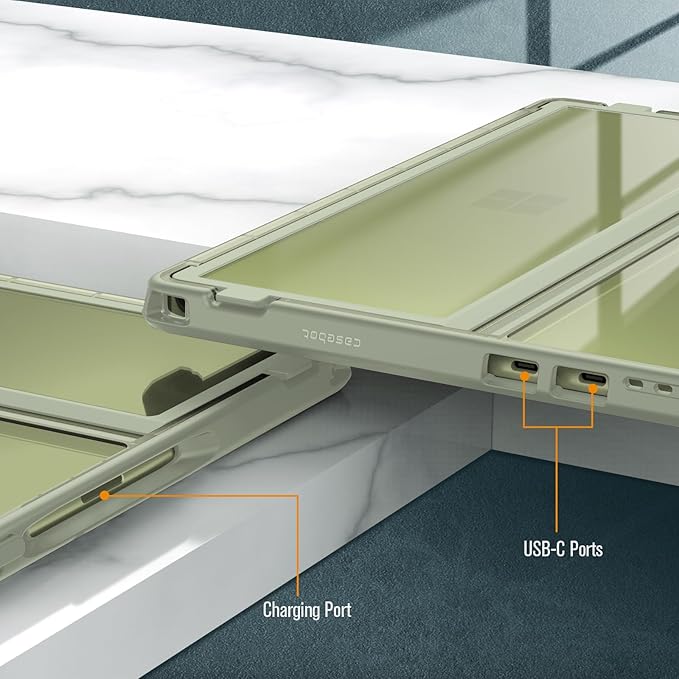 casebot

USB-C Ports

Charging Port