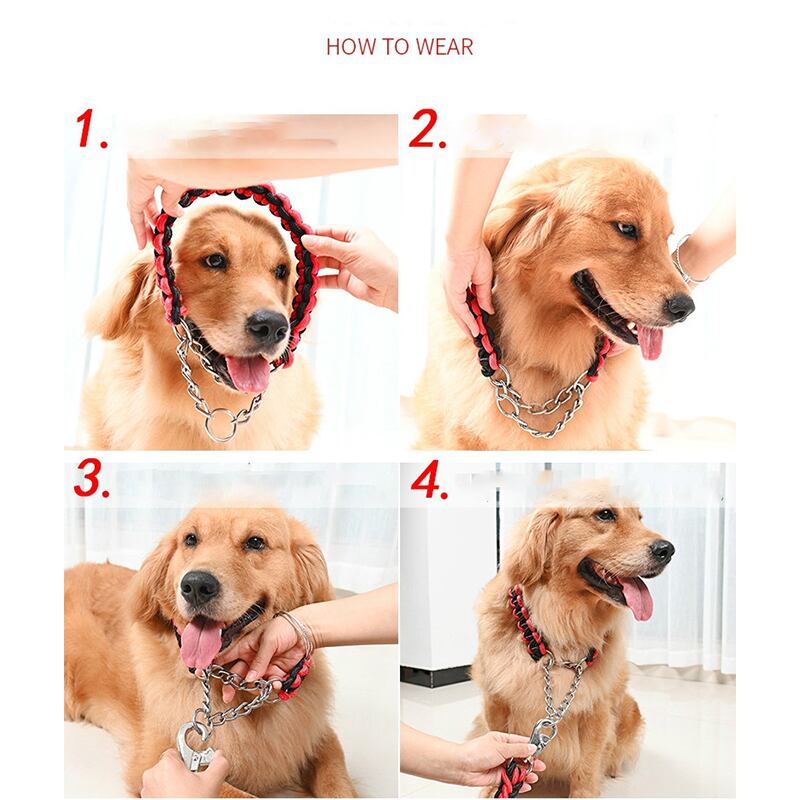 HOW TO WEAR

1.

2.

3.

4.