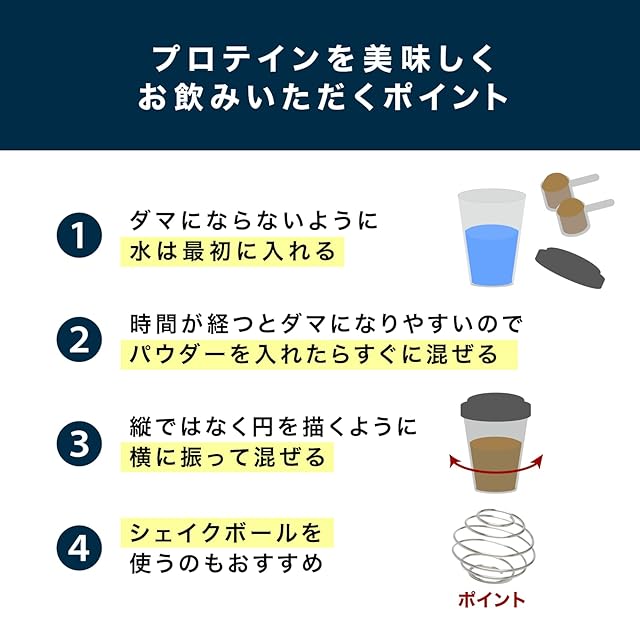 プロテインを美味しく
お飲みいただくポイント

1
ダマにならないように
水は最初に入れる

2
時間が経つとダマになりやすいので
パウダーを入れたらすぐに混ぜる

3
縦ではなく円を描くように
横に振って混ぜる

4
シェイクボールを
使うのもおすすめ

ポイント