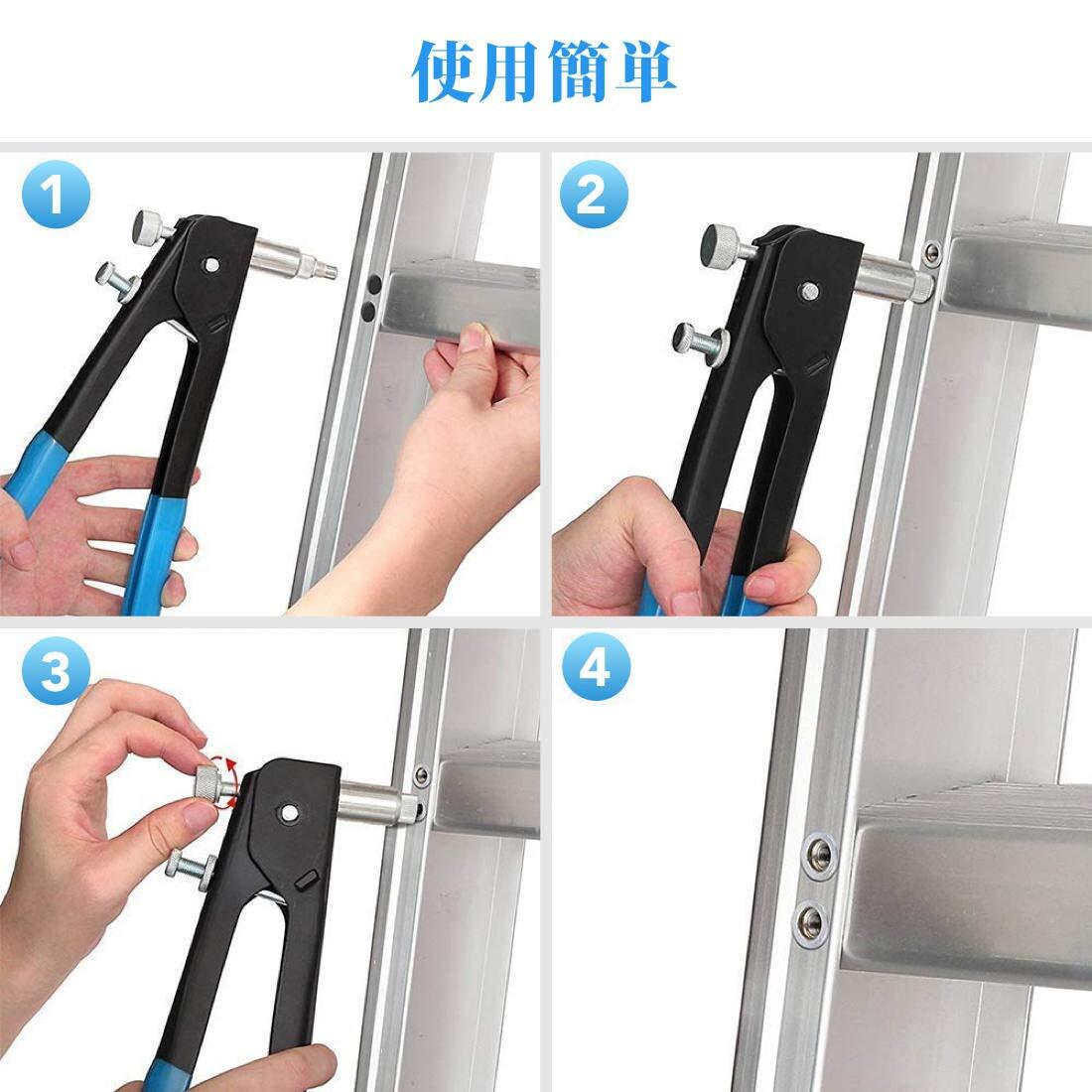 使用簡単

1

2

3

4