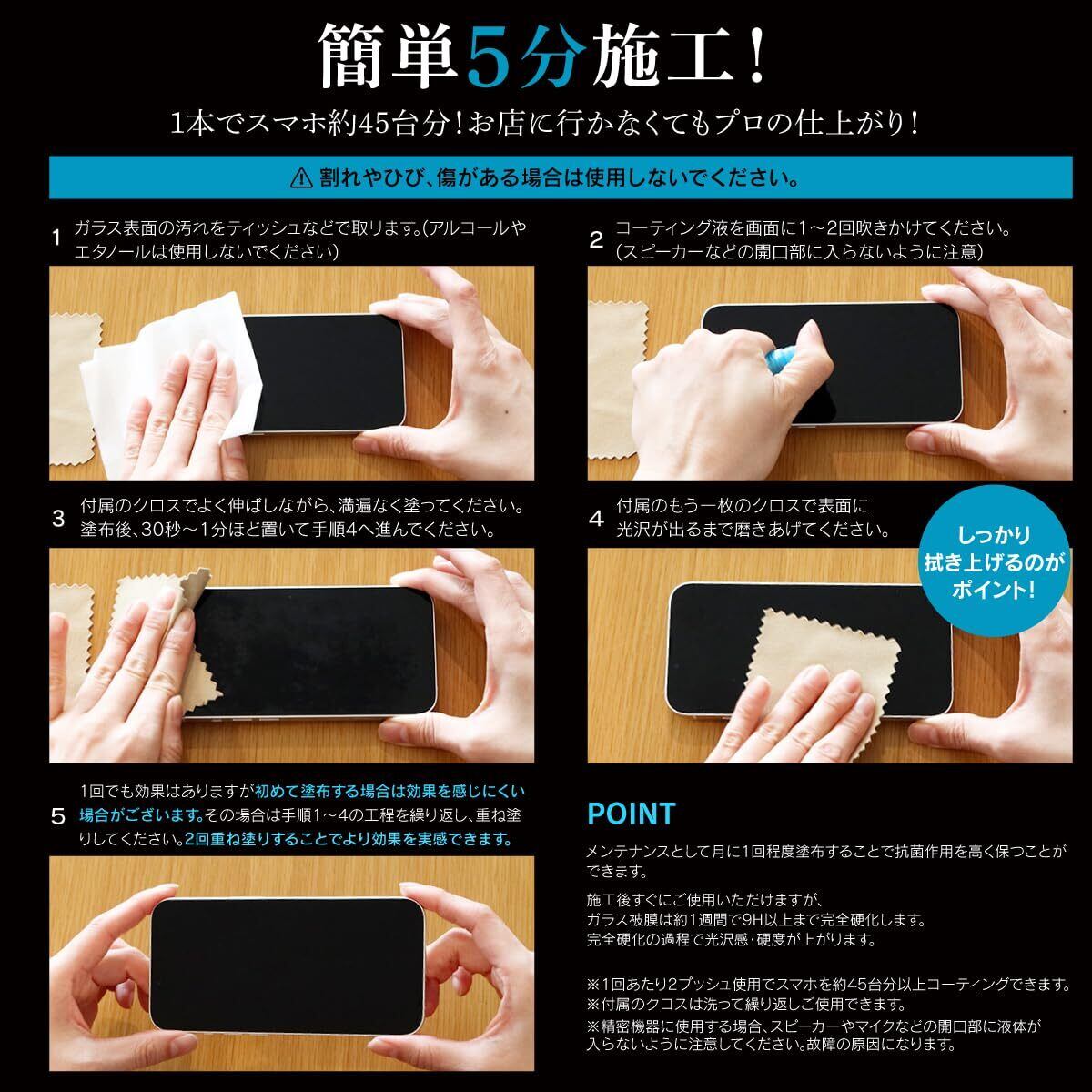 簡単5分施工！

1本でスマホ約45台分！お店に行かなくてもプロの仕上がり！

⚠ 割れやひび、傷がある場合は使用しないでください。

1 ガラス表面の汚れをティッシュなどで取ります。(アルコールやエタノールは使用しないでください)

2 コーティング液を画面に1～2回吹きかけてください。(スピーカーなどの開口部に入らないように注意)

3 付属のクロスでよく伸ばしながら、満遍なく塗ってください。塗布後、30秒～1分ほど置いて手順4へ進んでください。

4 付属のもう一枚のクロスで表面に光沢が出るまで磨きあげてください。

しっかり拭き上げるのがポイント！

5 1回でも効果はありますが初めて塗布する場合は効果を感じにくい場合がございます。その場合は手順1～4の工程を繰り返し、重ね塗りしてください。2回重ね塗りすることでより効果を実感できます。

POINT

メンテナンスとして月に1回程度塗布することで抗菌作用を高く保つことができます。

施工後すぐにご使用いただけますが、ガラス被膜は約1週間で9H以上まで完全硬化します。完全硬化の過程で光沢感・硬度が上がります。

※1回あたり2プッシュ使用でスマホを約45台分以上コーティングできます。
※付属のクロスは洗って繰り返しご使用できます。
※精密機器に使用する場合、スピーカーやマイクなどの開口部に液体が入らないように注意してください。故障の原因になります。