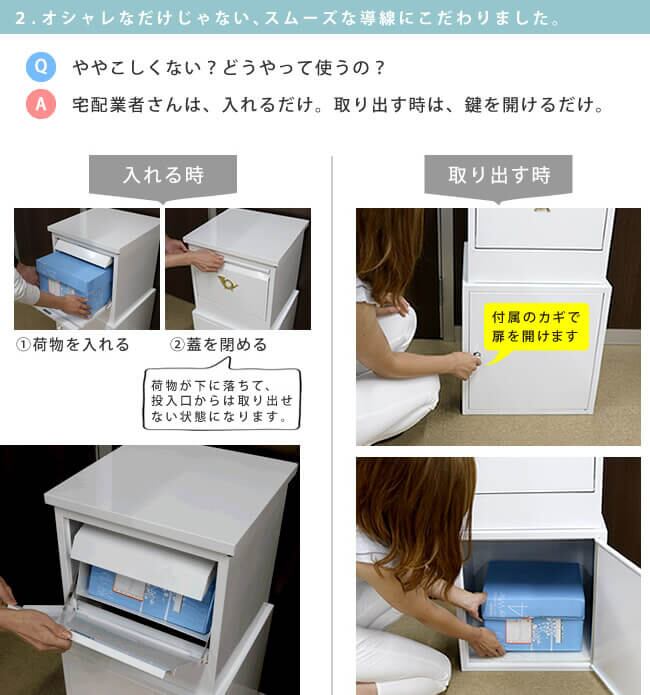 2.オシャレなだけじゃない、スムーズな導線にこだわりました。

Q ややこしくない？どうやって使うの？

A 宅配業者さんは、入れるだけ。取り出す時は、鍵を開けるだけ。

入れる時

①荷物を入れる

②蓋を閉める

荷物が下に落ちて、投入口からは取り出せない状態になります。

取り出す時

付属のカギで扉を開けます