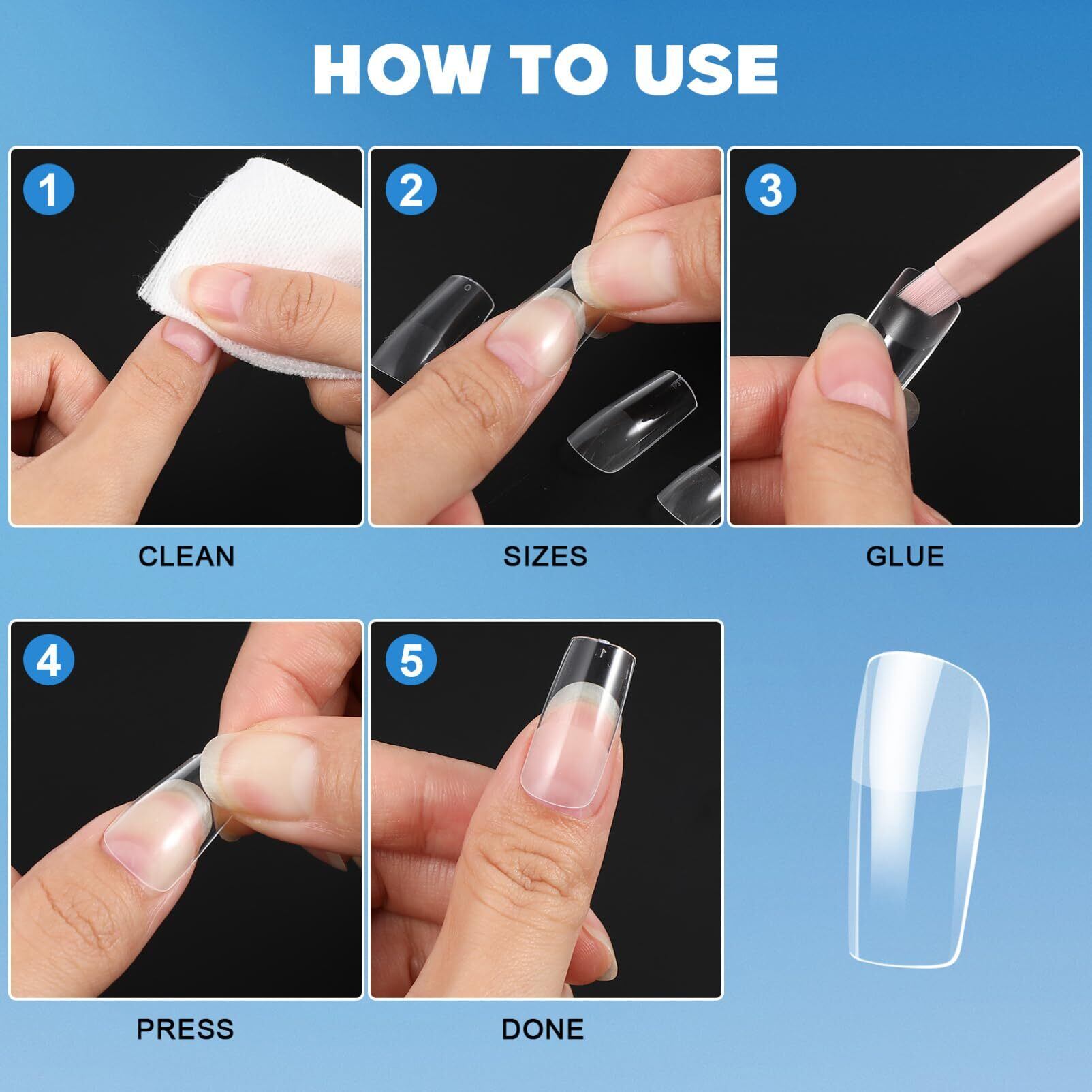 HOW TO USE

1

CLEAN

2

SIZES

3

GLUE

4

PRESS

5

DONE