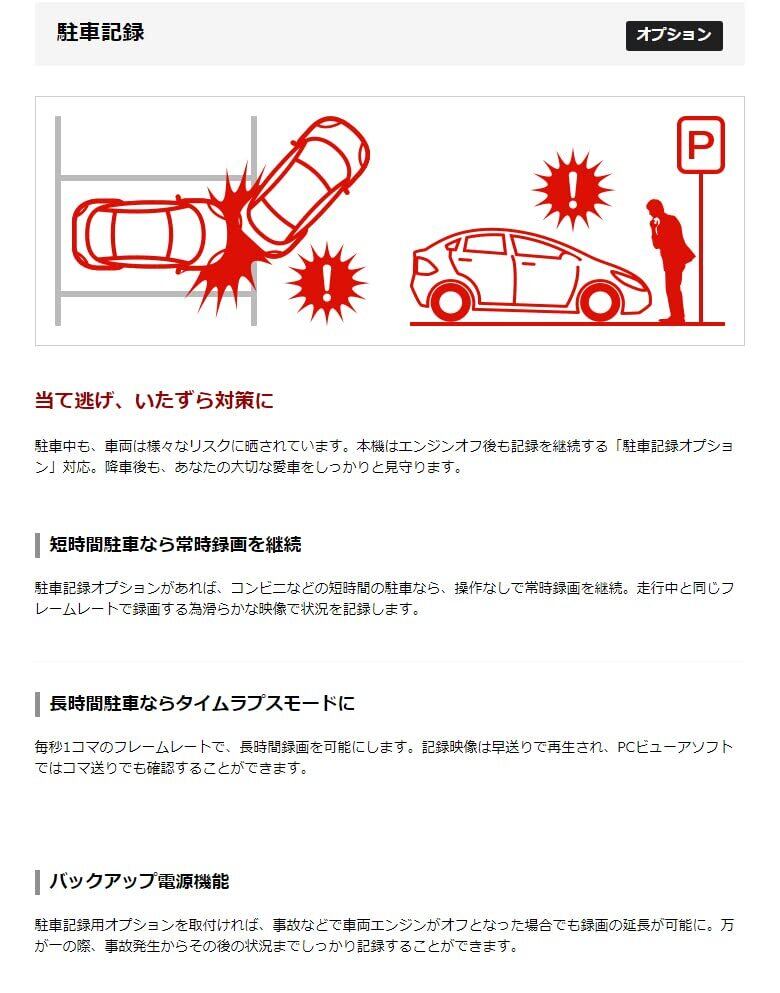 駐車記録

オプション

P

当て逃げ、いたずら対策に

駐車中も、車両は様々なリスクに晒されています。本機はエンジンオフ後も記録を継続する「駐車記録オプション」対応。降車後も、あなたの大切な愛車をしっかりと見守ります。

短時間駐車なら常時録画を継続

駐車記録オプションがあれば、コンビニなどの短時間の駐車なら、操作なしで常時録画を継続。走行中と同じフレームレートで録画する為滑らかな映像で状況を記録します。

長時間駐車ならタイムラプスモードに

毎秒1コマのフレームレートで、長時間録画を可能にします。記録映像は早送りで再生され、PCビューアソフトではコマ送りでも確認することができます。

バックアップ電源機能

駐車記録用オプションを取付ければ、事故などで車両エンジンがオフとなった場合でも録画の延長が可能に。万が一の際、事故発生からその後の状況までしっかり記録することができます。