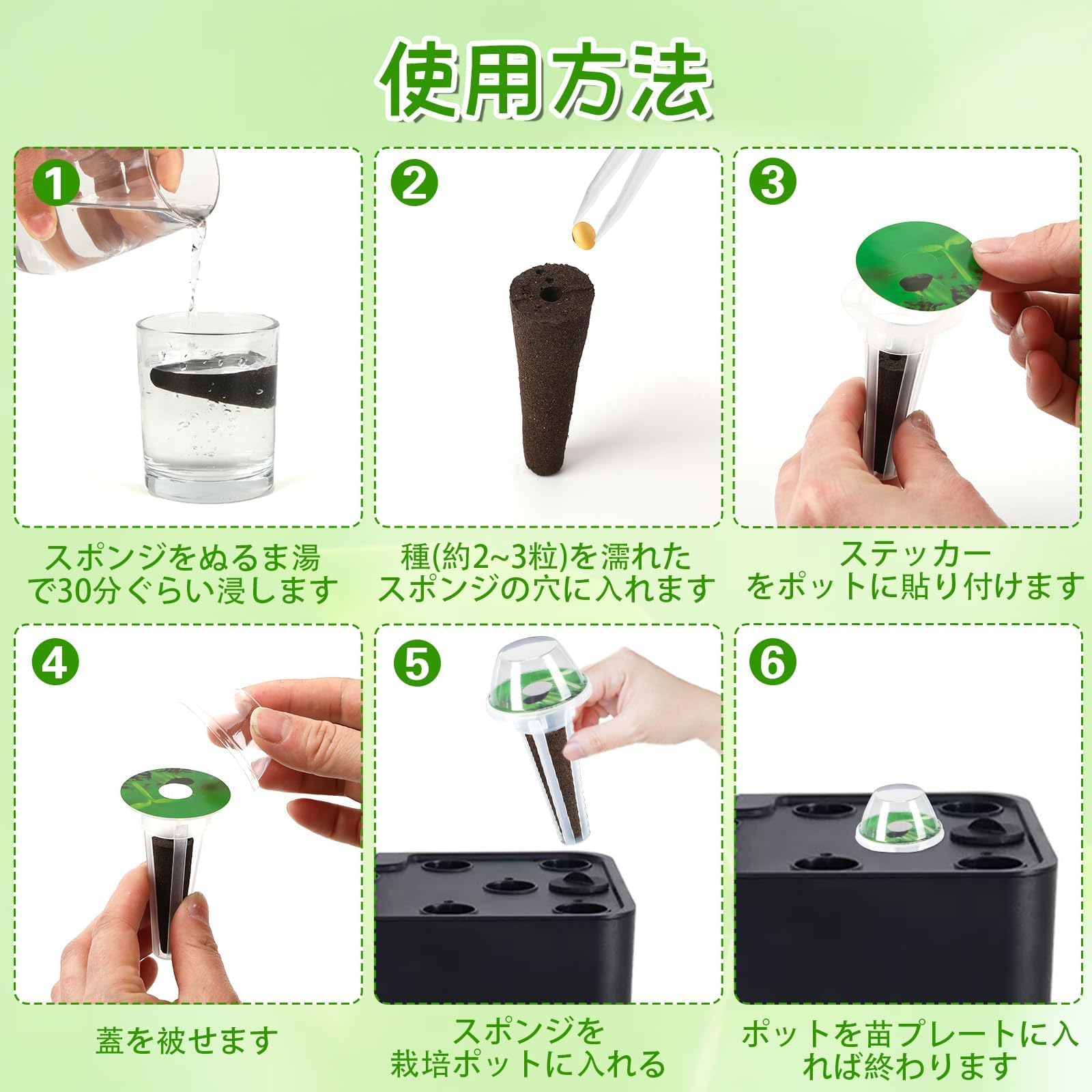 使用方法

1

スポンジをぬるま湯で30分ぐらい浸します

2

種(約2~3粒)を濡れたスポンジの穴に入れます

3

ステッカーをポットに貼り付けます

4

蓋を被せます

5

スポンジを栽培ポットに入れる

6

ポットを苗プレートに入れば終わります